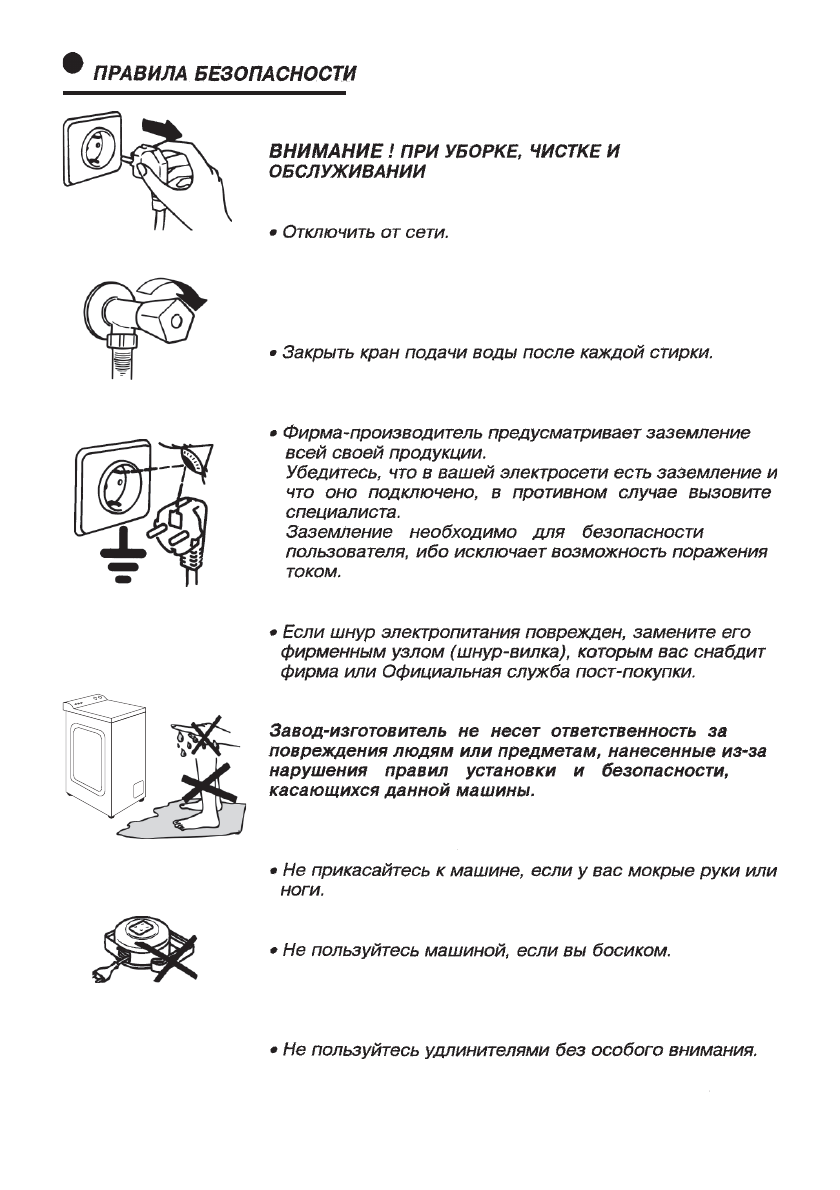 ПРАВИЛА БЕЗОПАСНОСТИ

ВНИМАНИЕ ! ПРИ УБОРКЕ, ЧИСТКЕ И ОБСЛУЖИВАНИИ

• Отключить от сети.

• Закрыть кран подачи воды после каждой стирки.

• Фирма-производитель предусматривает заземление всей своей продукции.
Убедитесь, что в вашей электросети есть заземление и что оно подключено, в противном случае вызовите специалиста.
Заземление необходимо для безопасности пользователя, ибо исключает возможность поражения током.

• Если шнур электропитания поврежден, замените его фирменным узлом (шнур-вилка), которым вас снабдит фирма или Официальная служба пост-покупки.

Завод-изготовитель не несет ответственность за повреждения людям или предметам, нанесенные из-за нарушения правил установки и безопасности, касающихся данной машины.

• Не прикасайтесь к машине, если у вас мокрые руки или ноги.

• Не пользуйтесь машиной, если вы босиком.

• Не пользуйтесь удлинителями без особого внимания.