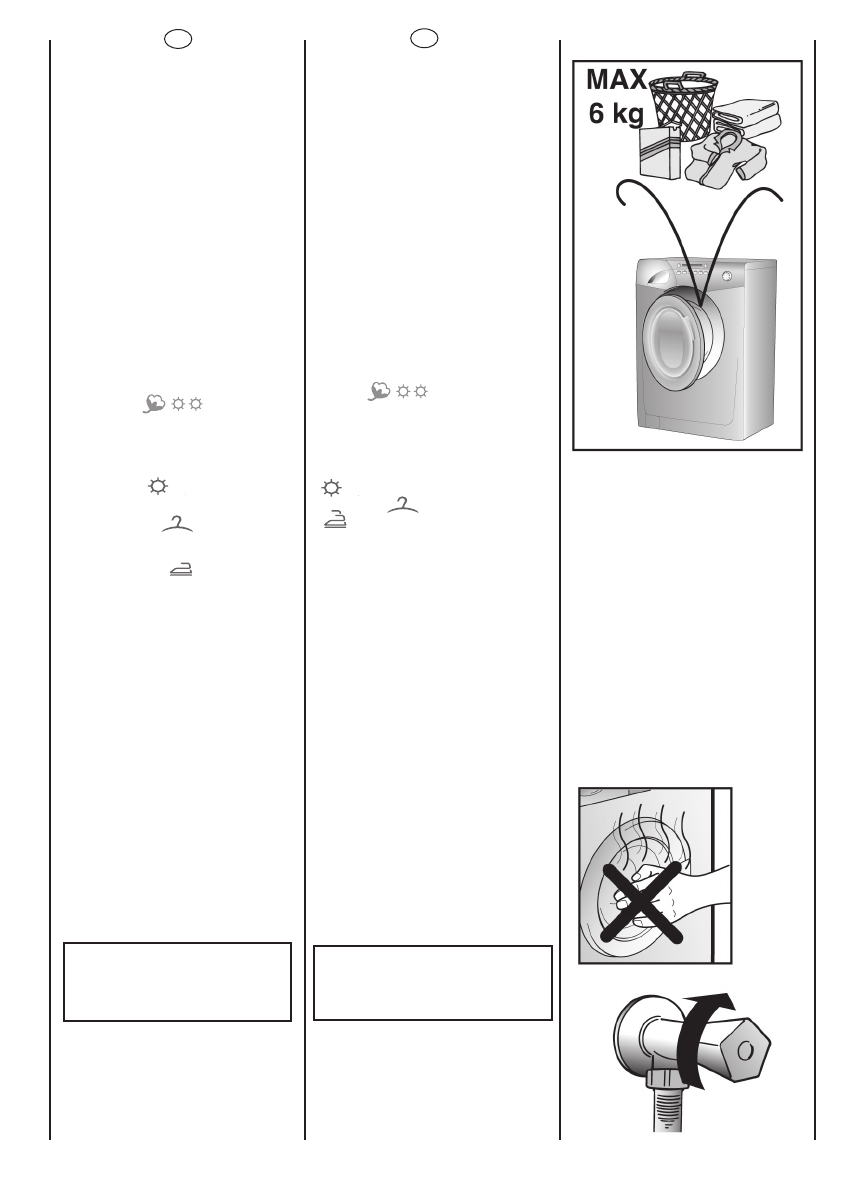 MAX
6 kg