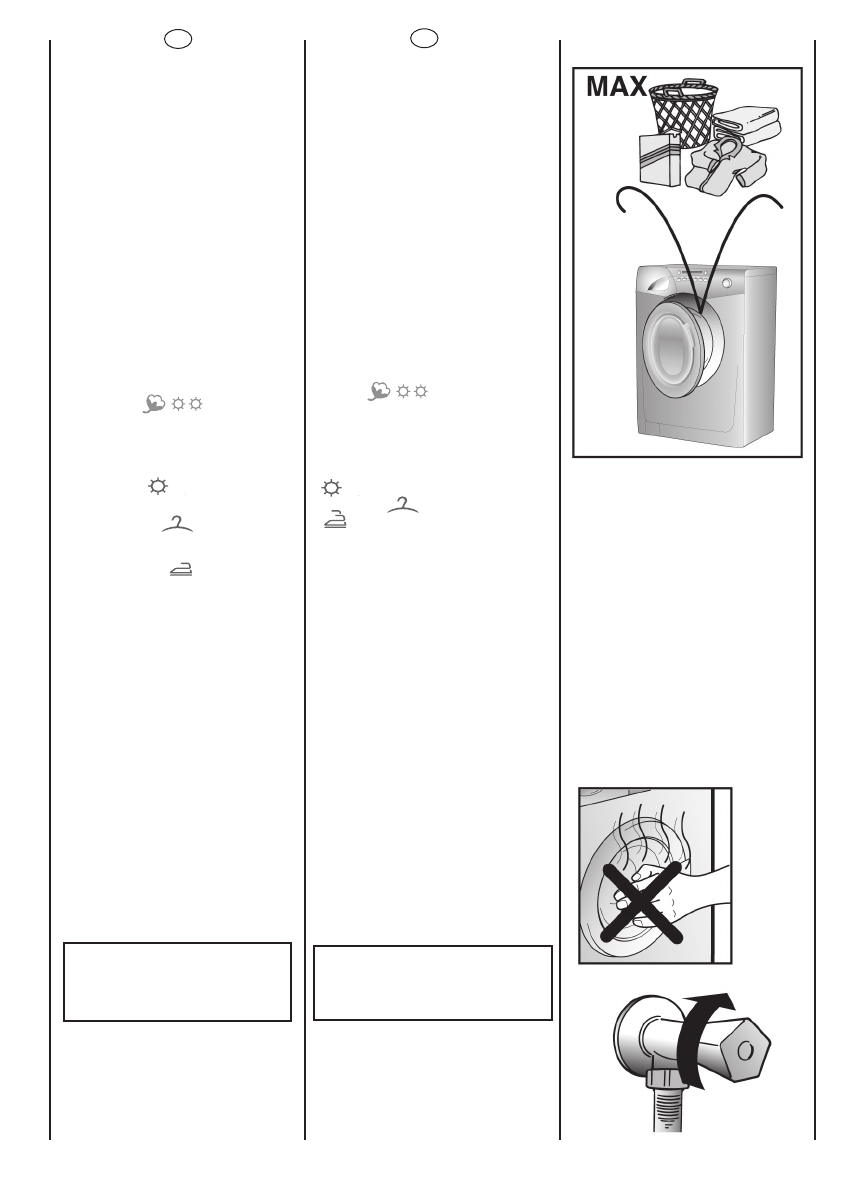 MAX