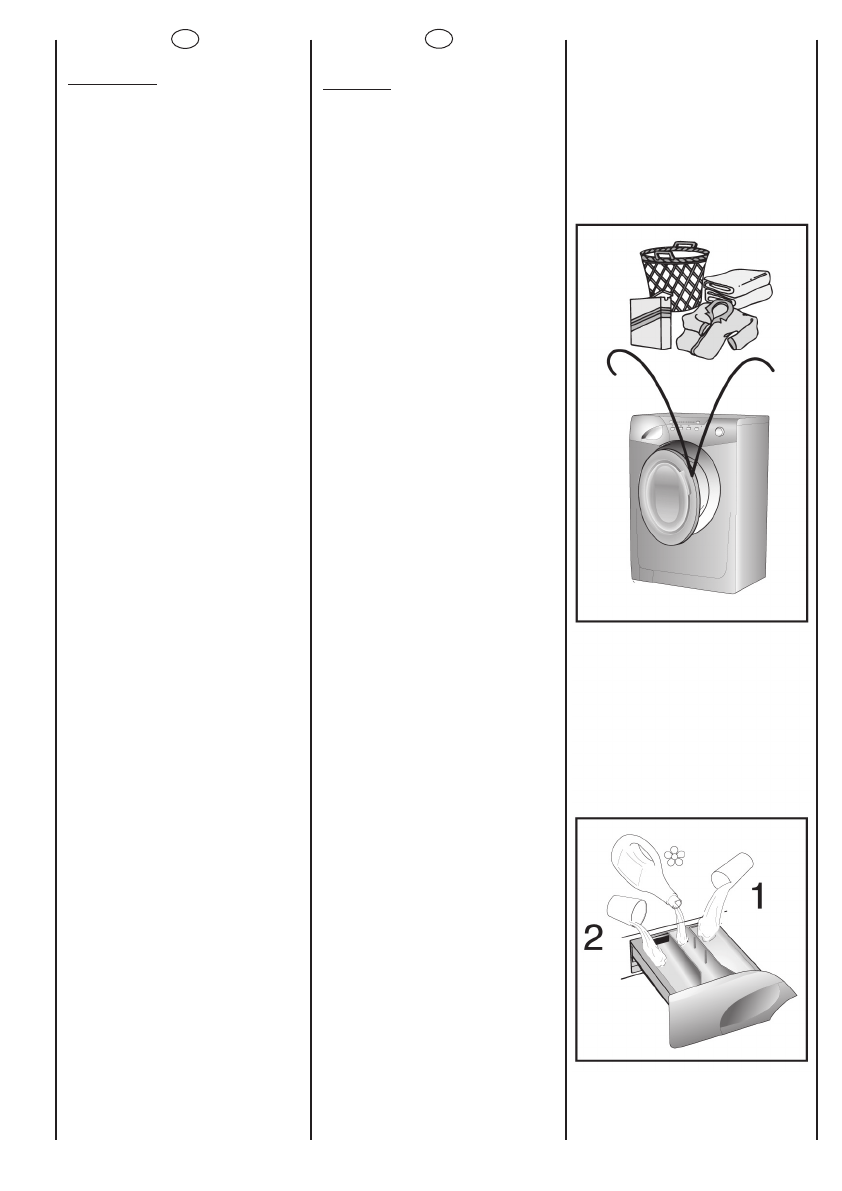 1

2