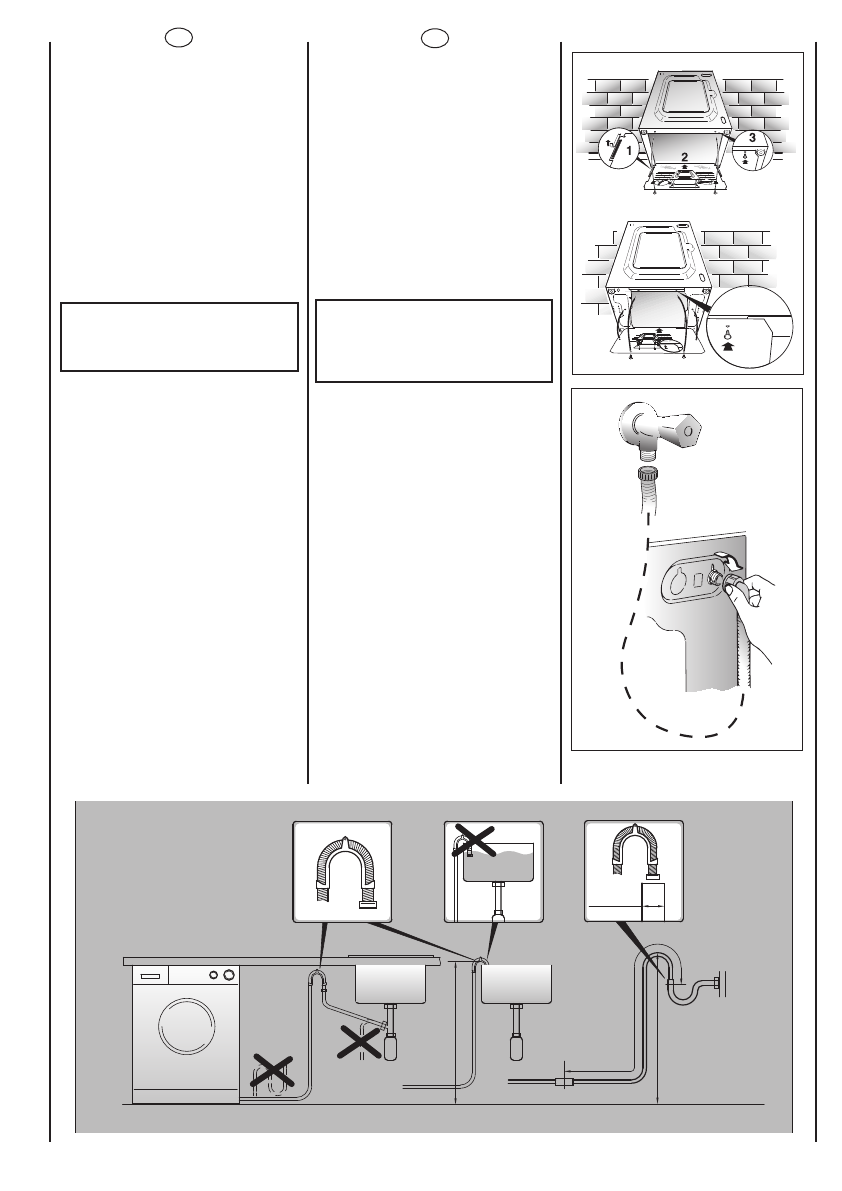 1

2

3