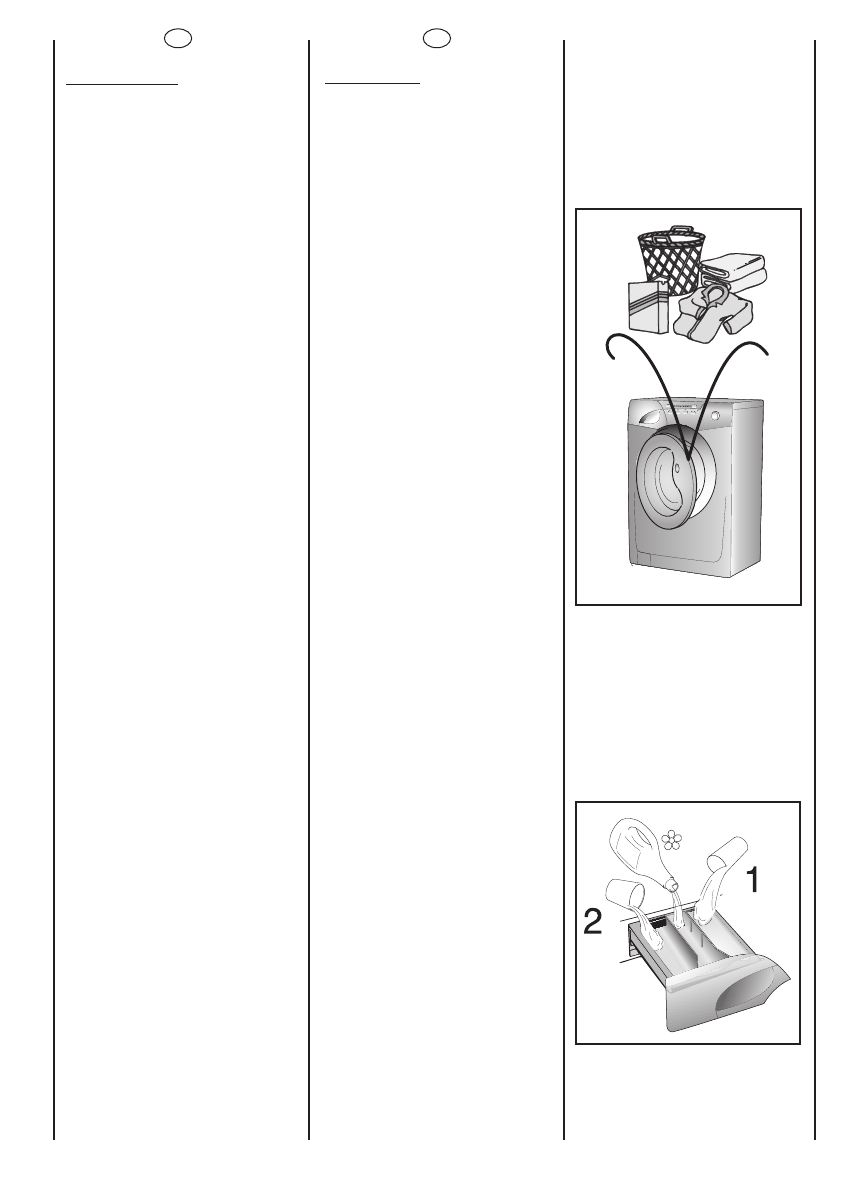 1

2