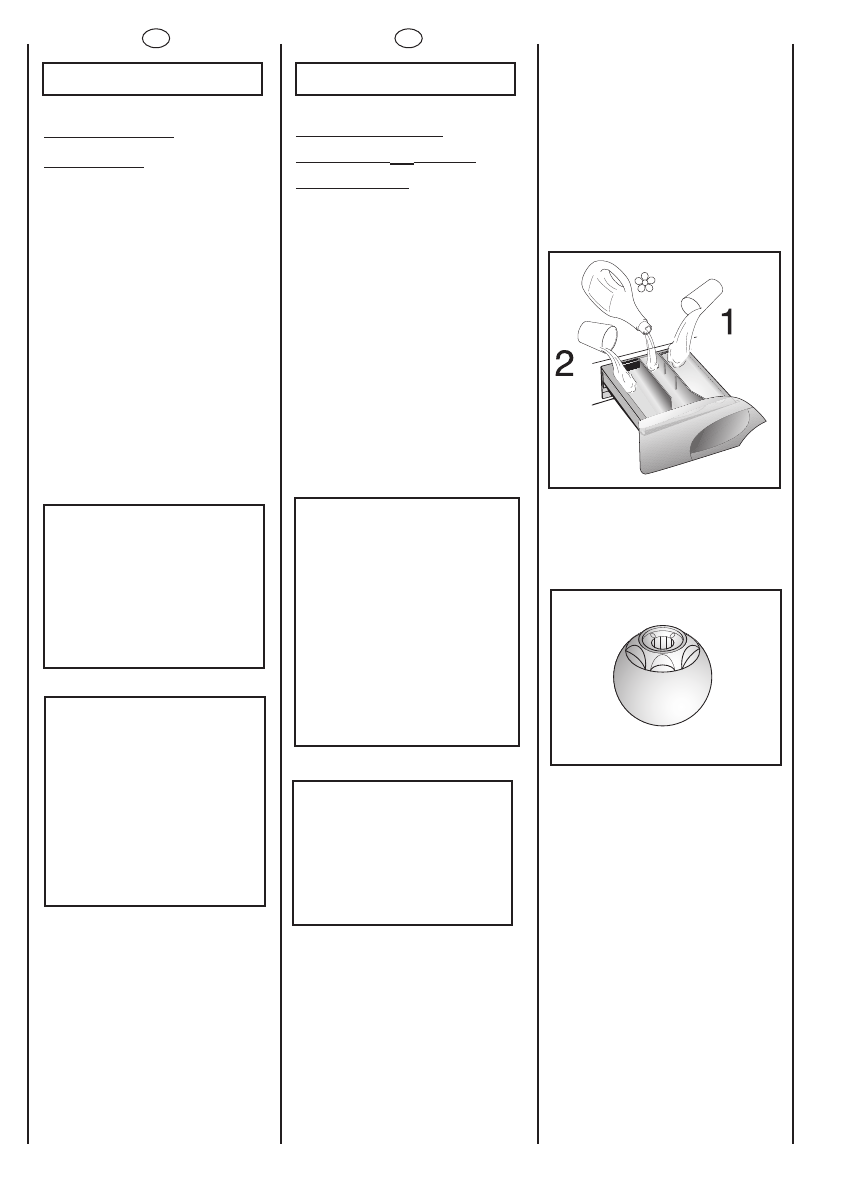 1

2