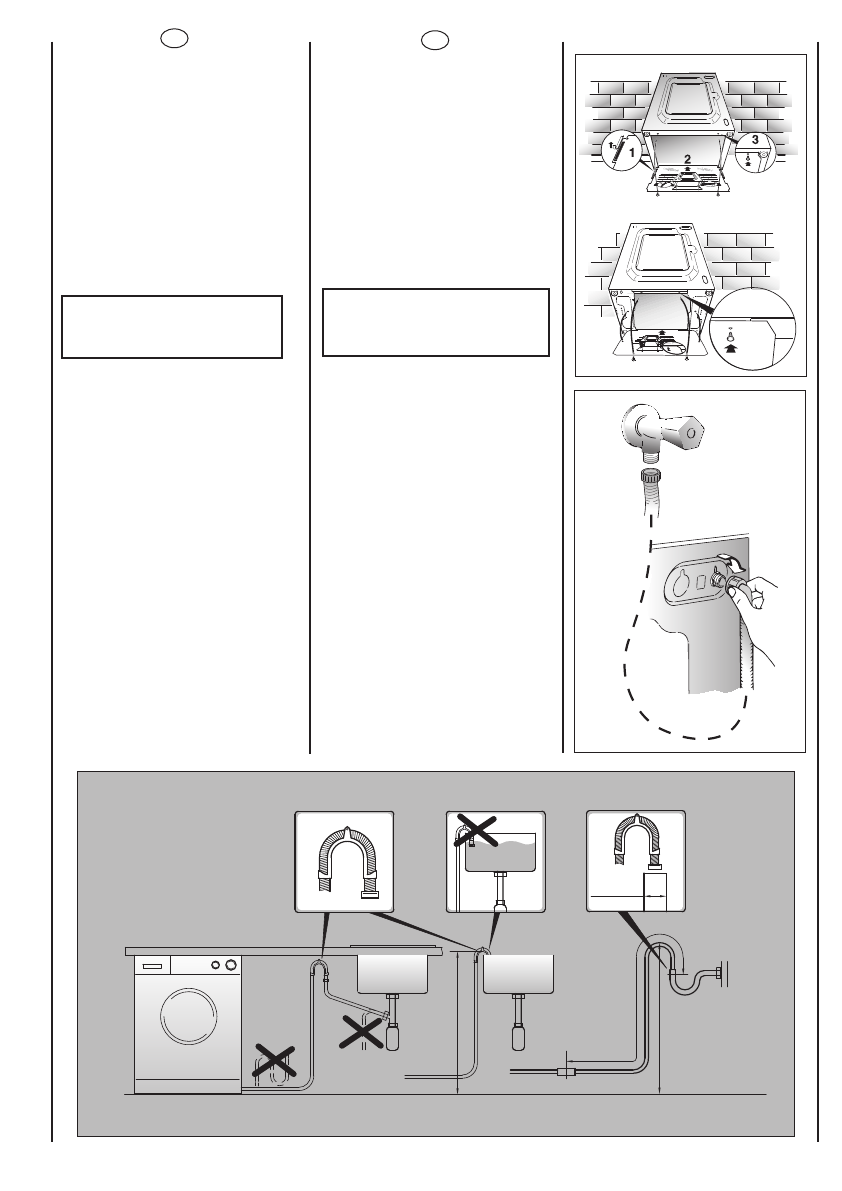 1
2
3