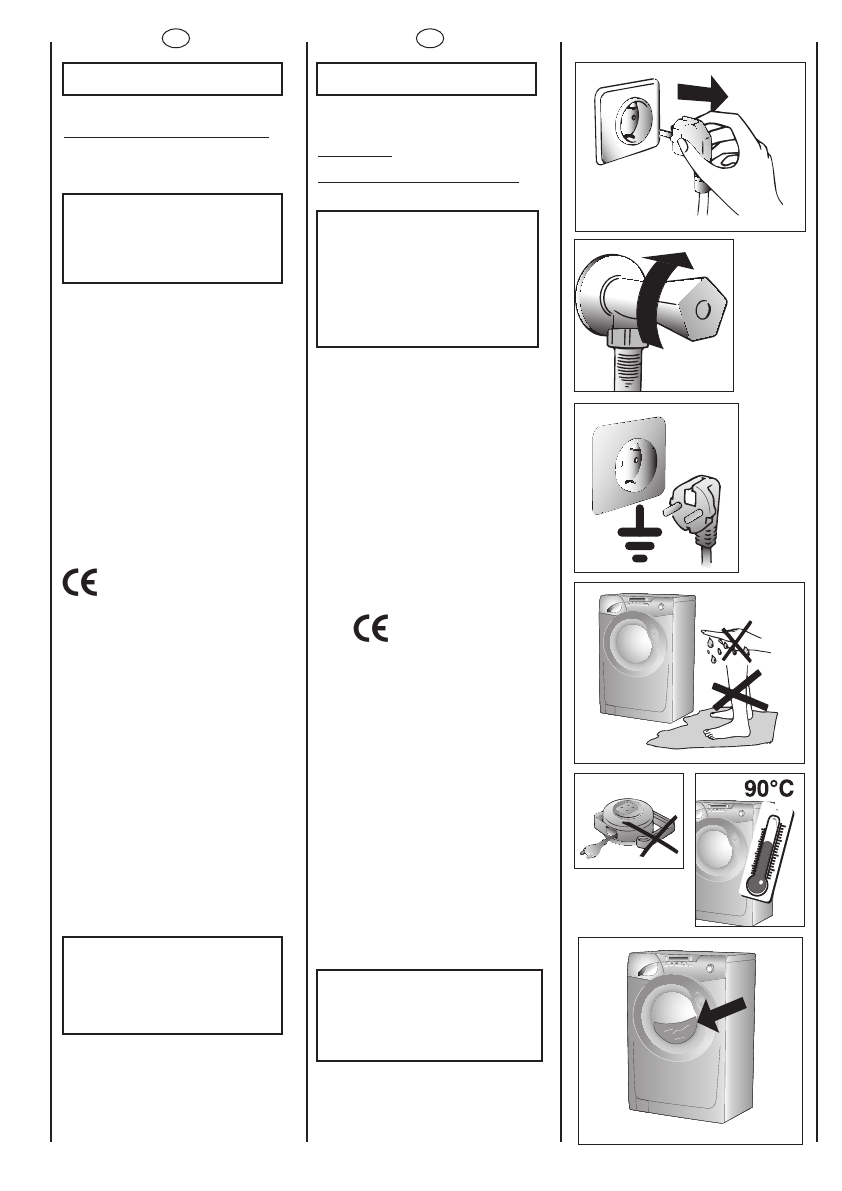 90°C