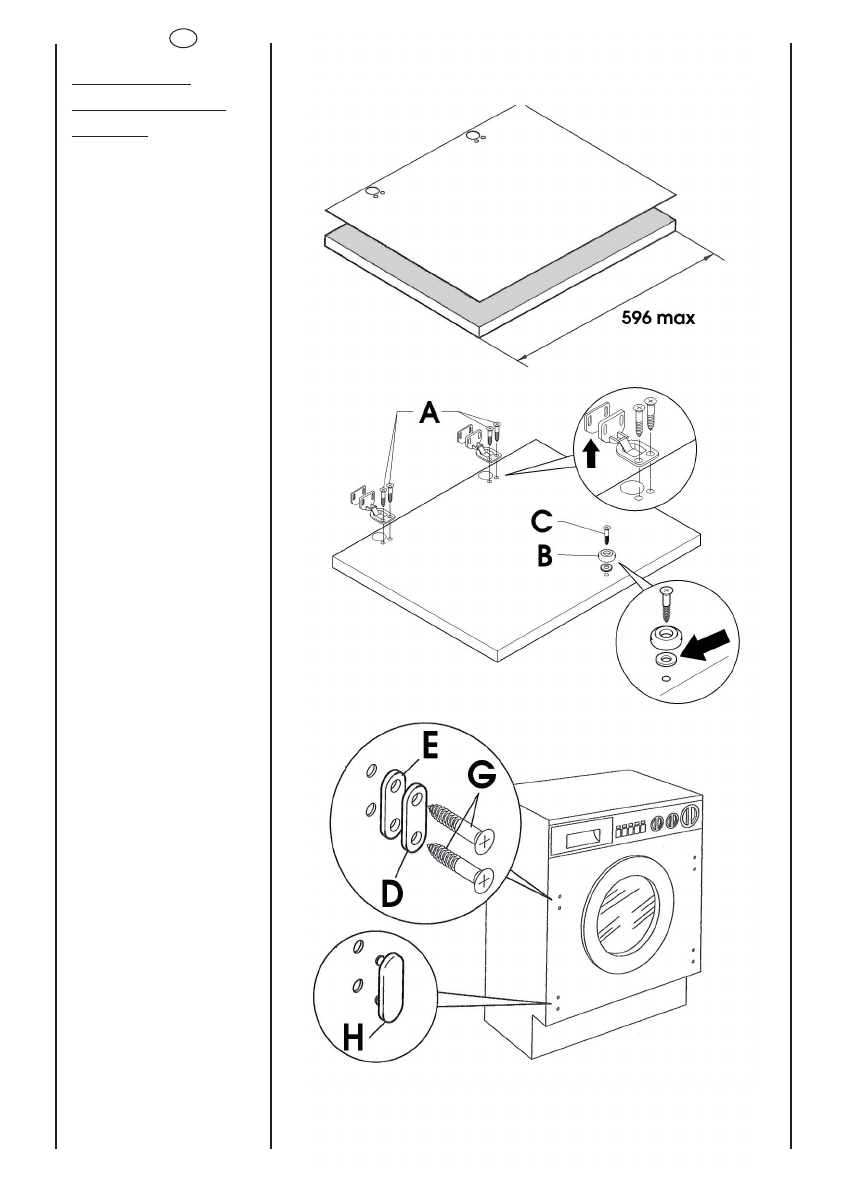 596 max

A

C

B

E

G

D

H