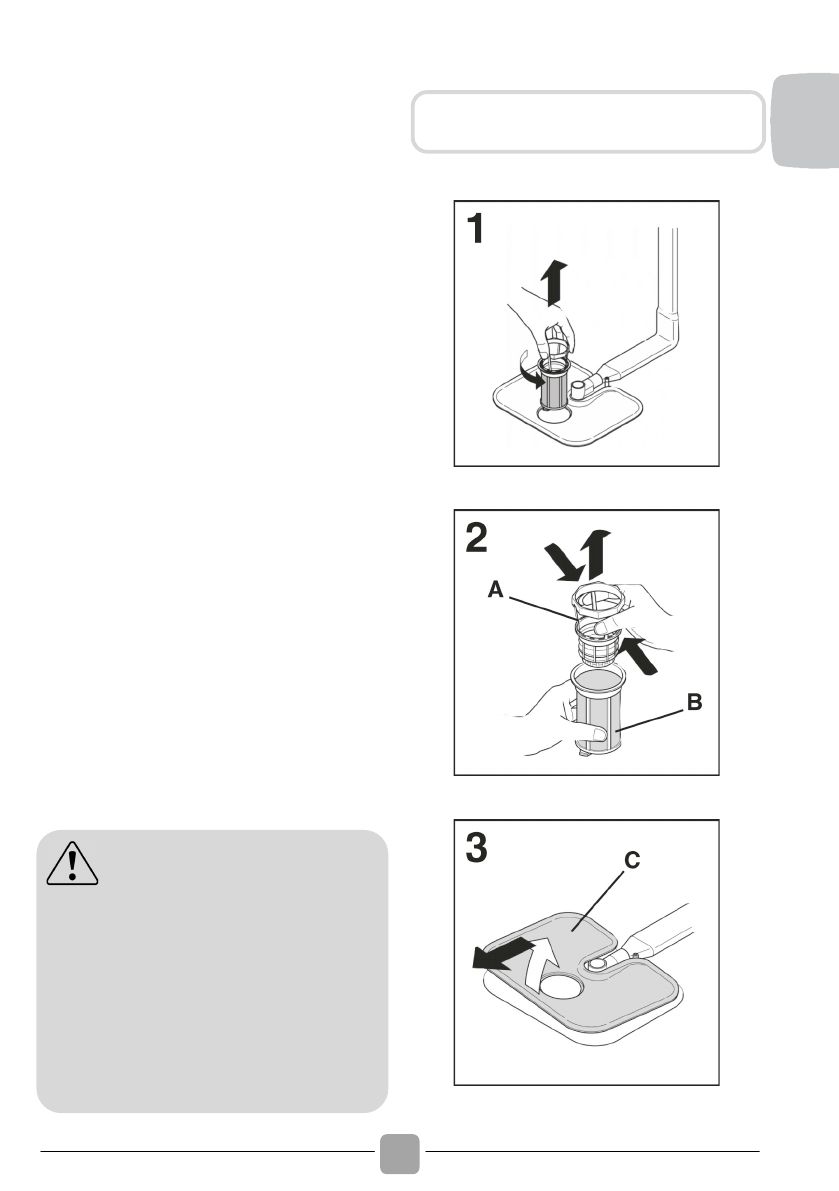 1

2

A

B

3

C