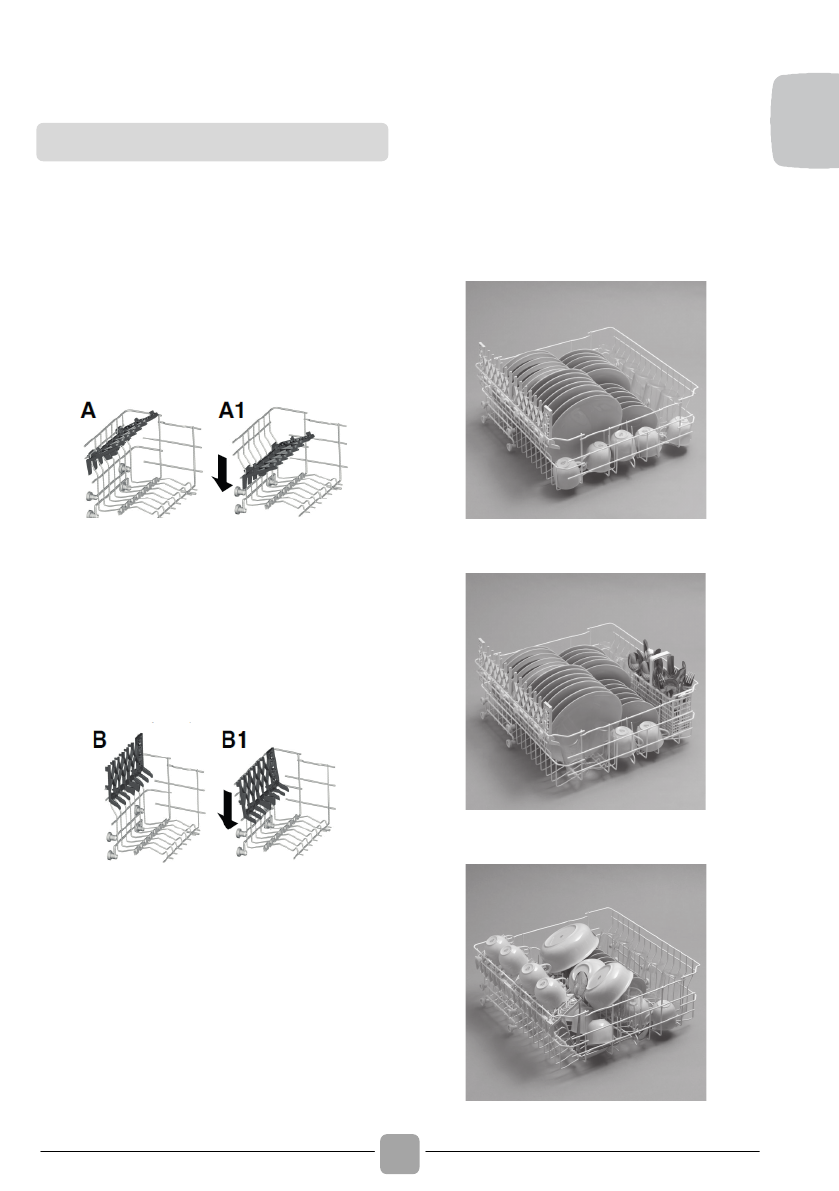 A

A1

B

B1