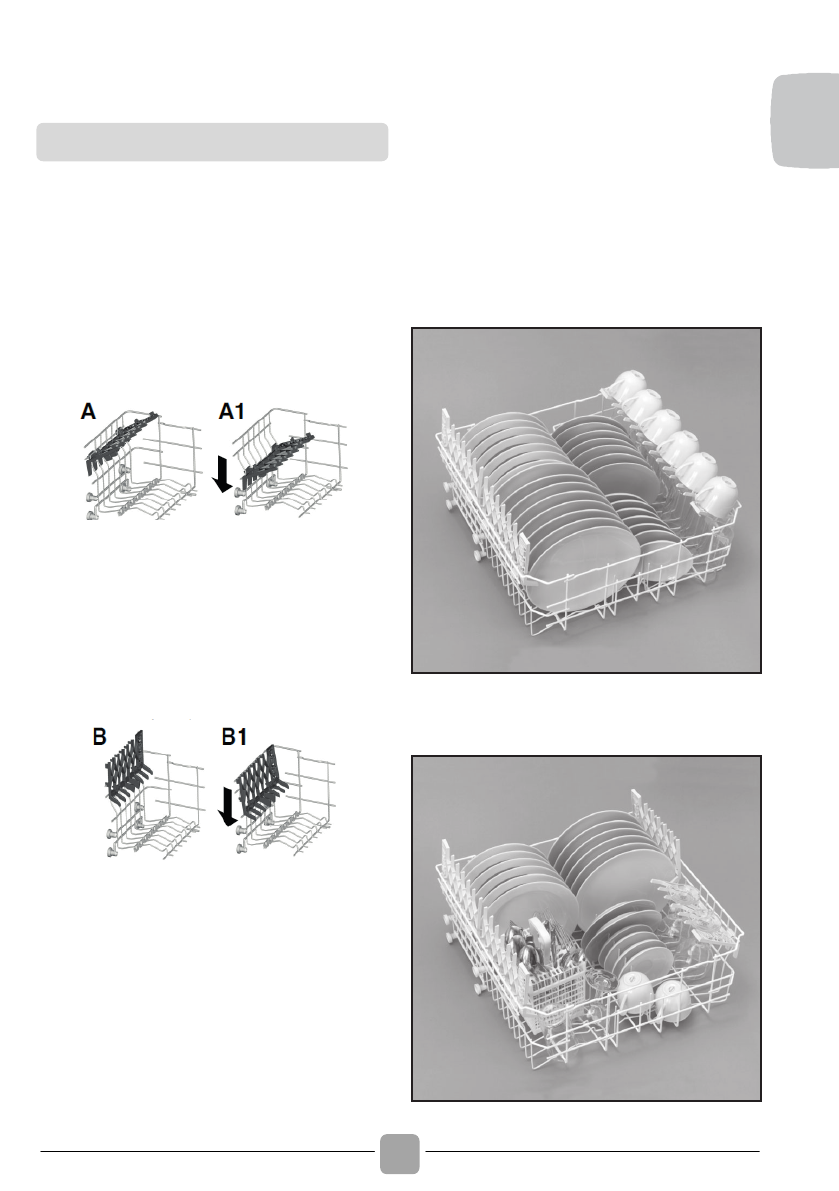 A

A1

B

B1