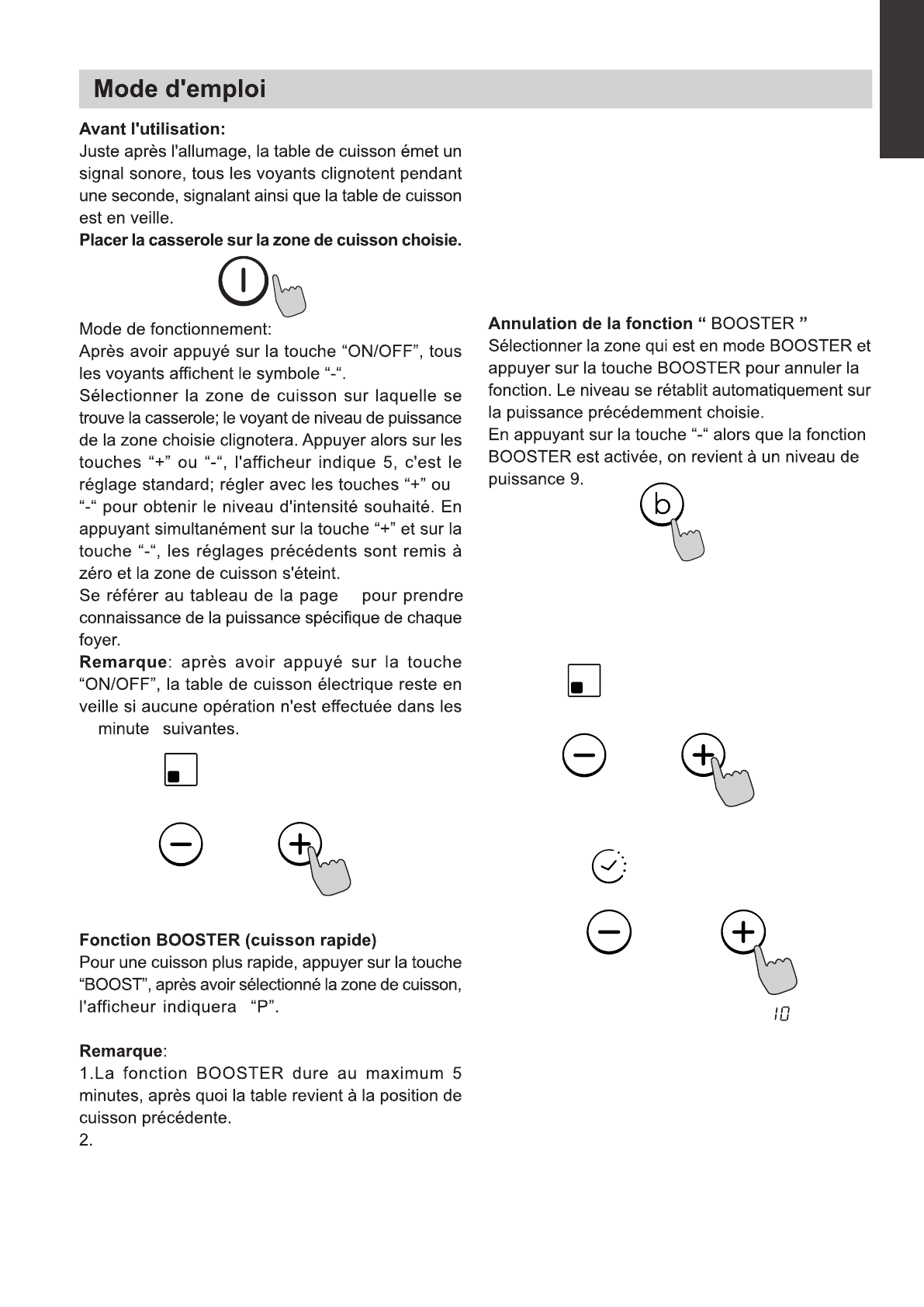 Mode d'emploi

Avant l'utilisation:
Juste après l'allumage, la table de cuisson émet un signal sonore, tous les voyants clignotent pendant une seconde, signalant ainsi que la table de cuisson est en veille.
Placer la casserole sur la zone de cuisson choisie.

Mode de fonctionnement:
Après avoir appuyé sur la touche “ON/OFF”, tous les voyants affichent le symbole “-“.
Sélectionner la zone de cuisson sur laquelle se trouve la casserole; le voyant de niveau de puissance de la zone choisie clignotera. Appuyer alors sur les touches “+” ou “-“, l'afficheur indique 5, c'est le réglage standard; régler avec les touches “+” ou “-“ pour obtenir le niveau d'intensité souhaité. En appuyant simultanément sur la touche “+” et sur la touche “-“, les réglages précédents sont remis à zéro et la zone de cuisson s'éteint.
Se référer au tableau de la page pour prendre connaissance de la puissance spécifique de chaque foyer.
Remarque: après avoir appuyé sur la touche “ON/OFF”, la table de cuisson électrique reste en veille si aucune opération n'est effectuée dans les minute suivantes.

Fonction BOOSTER (cuisson rapide)
Pour une cuisson plus rapide, appuyer sur la touche “BOOST”, après avoir sélectionné la zone de cuisson, l'afficheur indiquera “P”.

Remarque:
1.La fonction BOOSTER dure au maximum 5 minutes, après quoi la table revient à la position de cuisson précédente.
2.

Annulation de la fonction “ BOOSTER ”
Sélectionner la zone qui est en mode BOOSTER et appuyer sur la touche BOOSTER pour annuler la fonction. Le niveau se rétablit automatiquement sur la puissance précédemment choisie.
En appuyant sur la touche “-“ alors que la fonction BOOSTER est activée, on revient à un niveau de puissance 9.

b

10