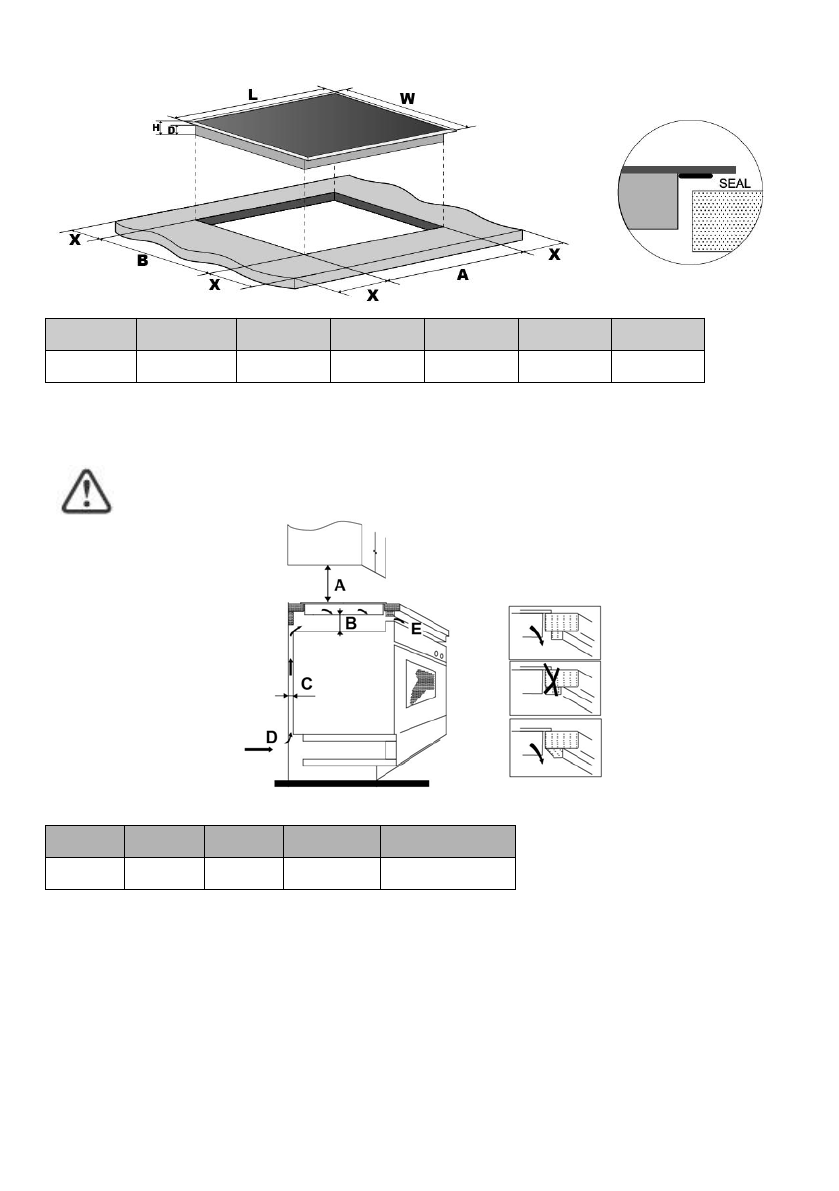 L
W
H
D
SEAL
X
B
X
X
A
X

A
B
E
C
D