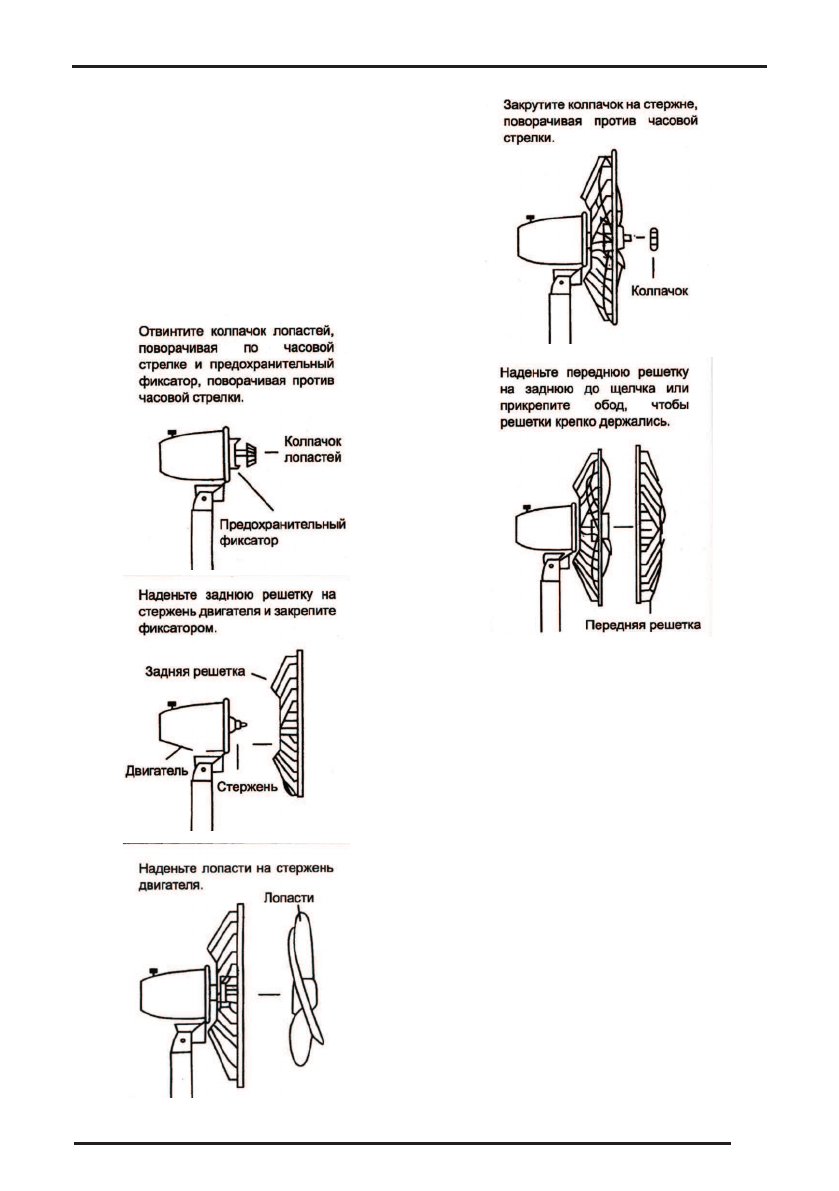 Отвинтите колпачок лопастей, поворачивая по часовой стрелке и предохранительный фиксатор, поворачивая против часовой стрелки.

Колпачок лопастей

Предохранительный фиксатор

Наденьте заднюю решетку на стержень двигателя и закрепите фиксатором.

Задняя решетка

Двигатель

Стержень

Наденьте лопасти на стержень двигателя.

Лопасти

Закрутите колпачок на стержне, поворачивая против часовой стрелки.

Колпачок

Наденьте переднюю решетку на заднюю до щелчка или прикрепите обод, чтобы решетки крепко держались.

Передняя решетка