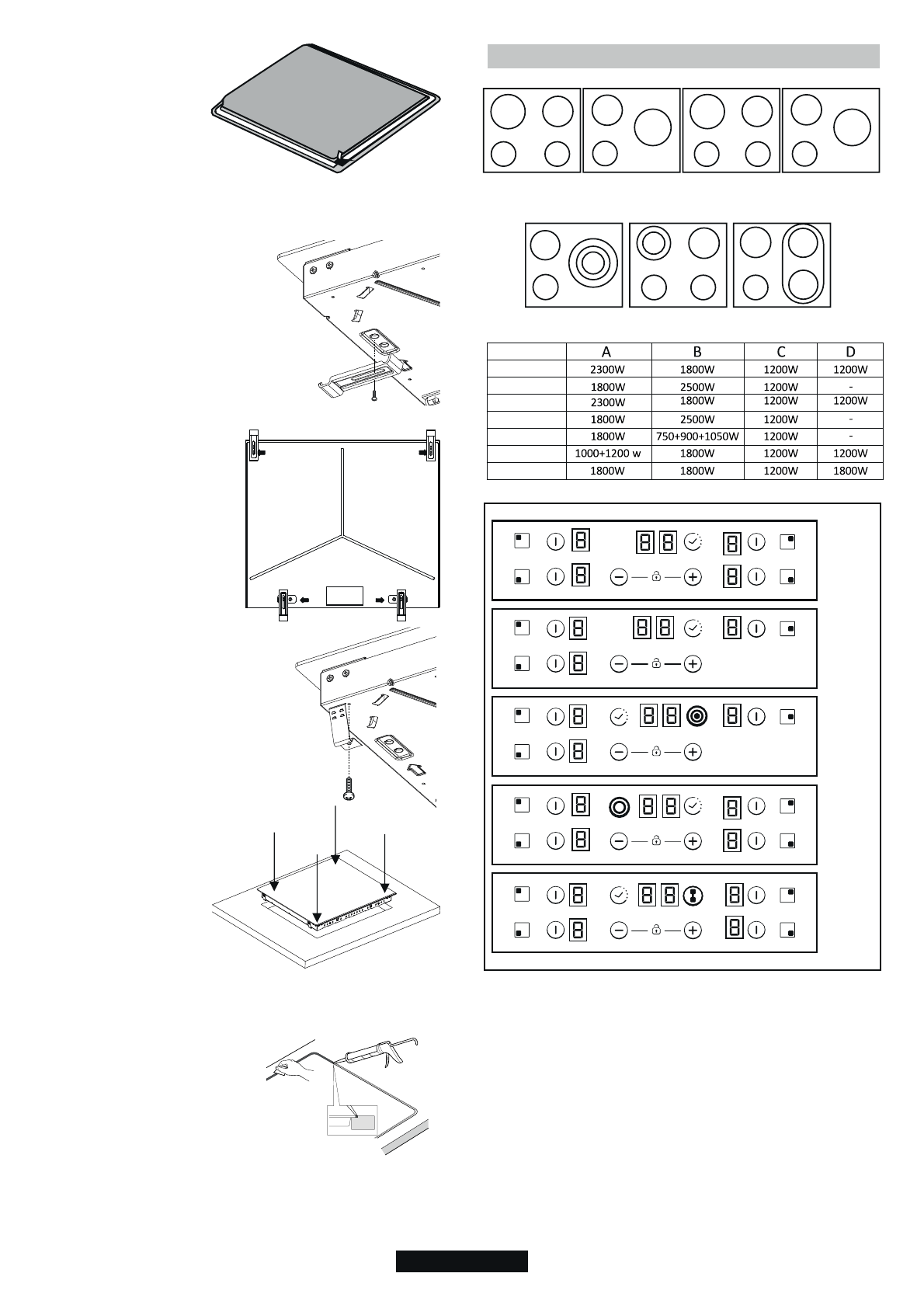 |  | A | B | C | D |
|---|---|---|---|---|
|  | 2300W | 1800W | 1200W | 1200W |
|  | 1800W | 2500W | 1200W | - |
|  | 2300W | 1800W | 1200W | 1200W |
|  | 1800W | 2500W | 1200W | - |
|  | 1800W | 750+900+1050W | 1200W | - |
|  | 1000+1200 w | 1800W | 1200W | 1200W |
|  | 1800W | 1800W | 1200W | 1800W |