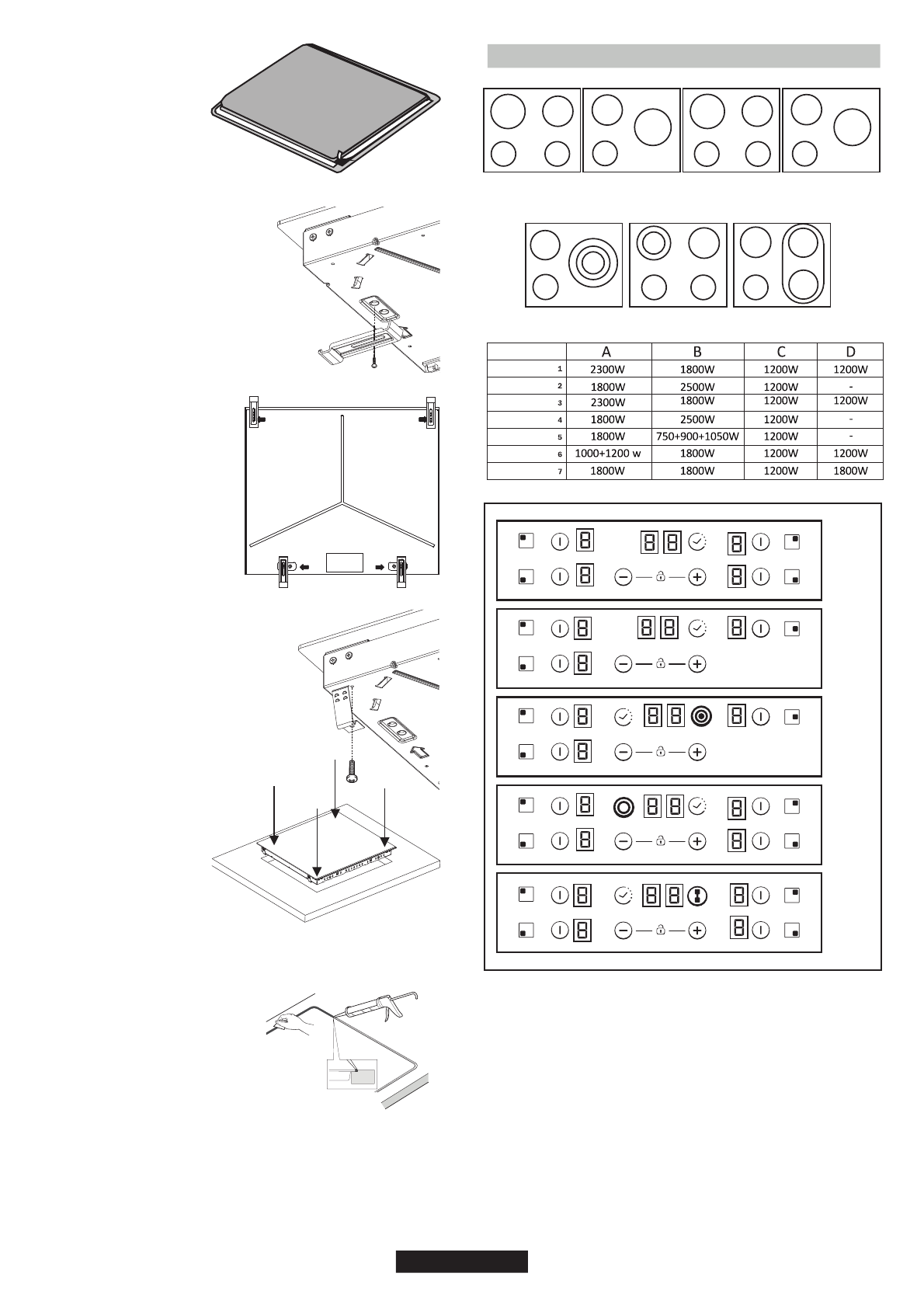 |  | A | B | C | D |
|---|---|---|---|---|
| 1 | 2300W | 1800W | 1200W | 1200W |
| 2 | 1800W | 2500W | 1200W | - |
| 3 | 2300W | 1800W | 1200W | 1200W |
| 4 | 1800W | 2500W | 1200W | - |
| 5 | 1800W | 750+900+1050W | 1200W | - |
| 6 | 1000+1200 w | 1800W | 1200W | 1200W |
| 7 | 1800W | 1800W | 1200W | 1800W |