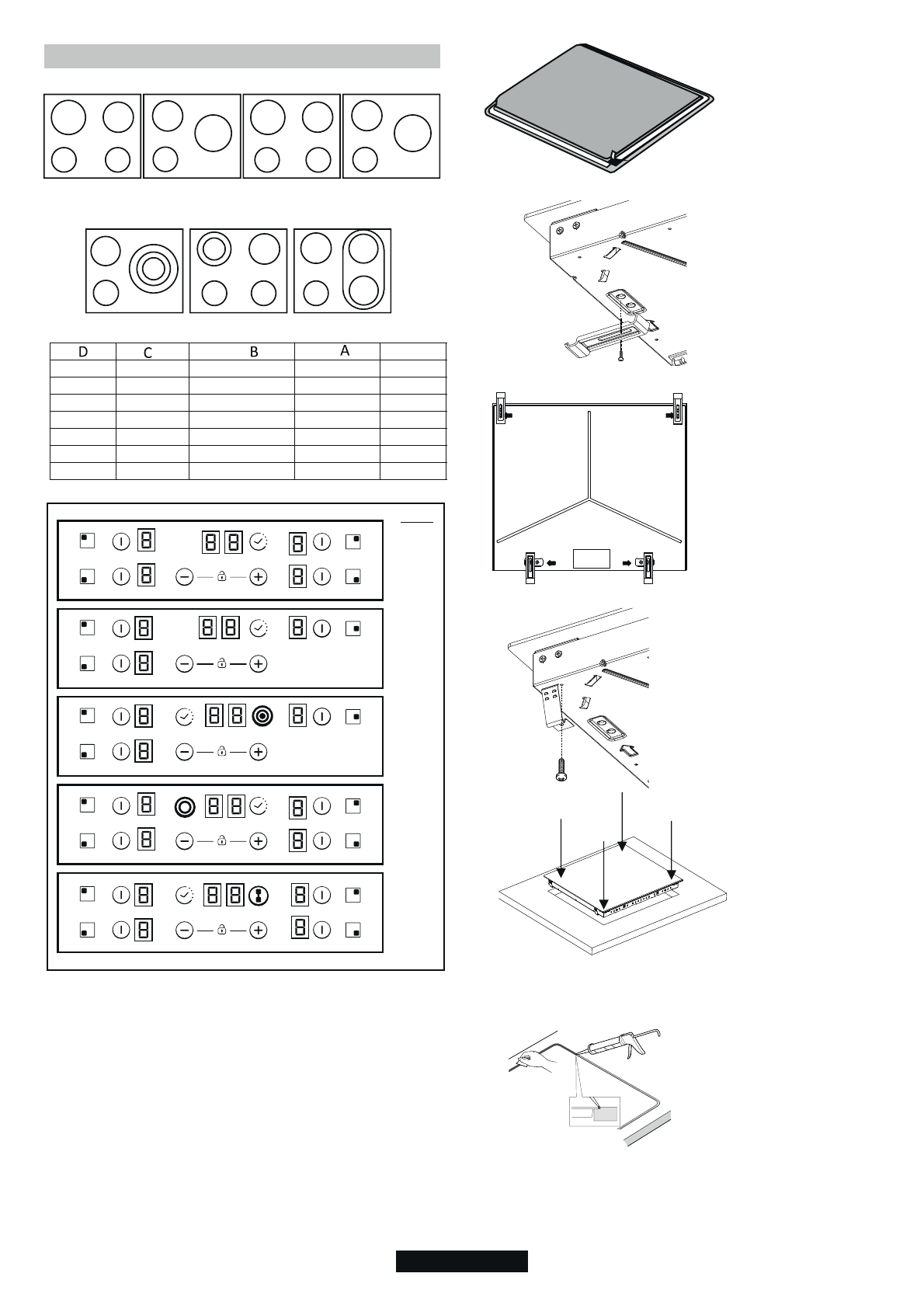 | D | C | B | A | |
|---|---|---|---|---|
| | | | | |
| | | | | |
| | | | | |
| | | | | |
| | | | | |
| | | | | |
| | | | | |