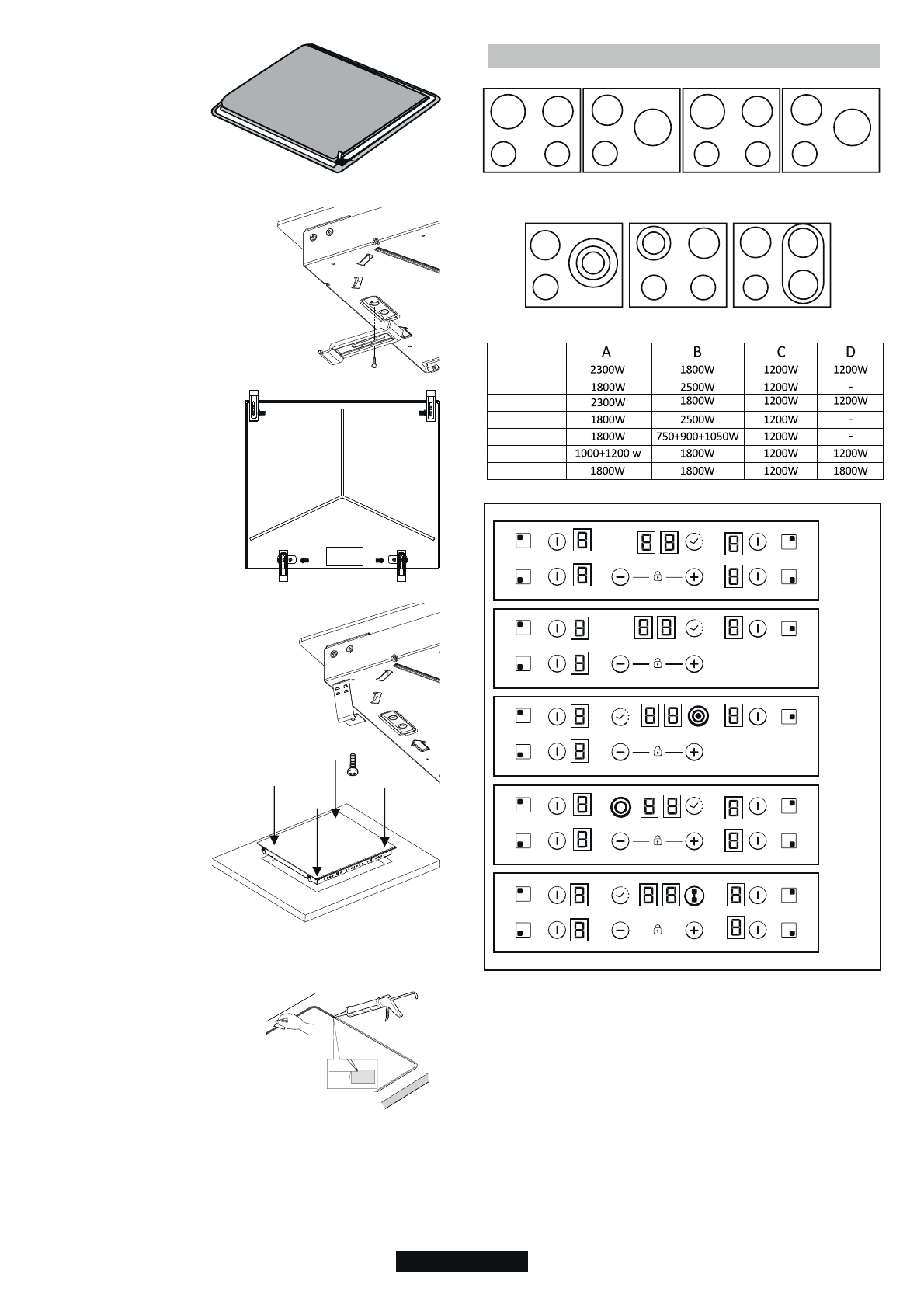 | | A | B | C | D |
|---|---|---|---|---|
| | 2300W | 1800W | 1200W | 1200W |
| | 1800W | 2500W | 1200W | - |
| | 2300W | 1800W | 1200W | 1200W |
| | 1800W | 2500W | 1200W | - |
| | 1800W | 750+900+1050W | 1200W | - |
| | 1000+1200 w | 1800W | 1200W | 1200W |
| | 1800W | 1800W | 1200W | 1800W |