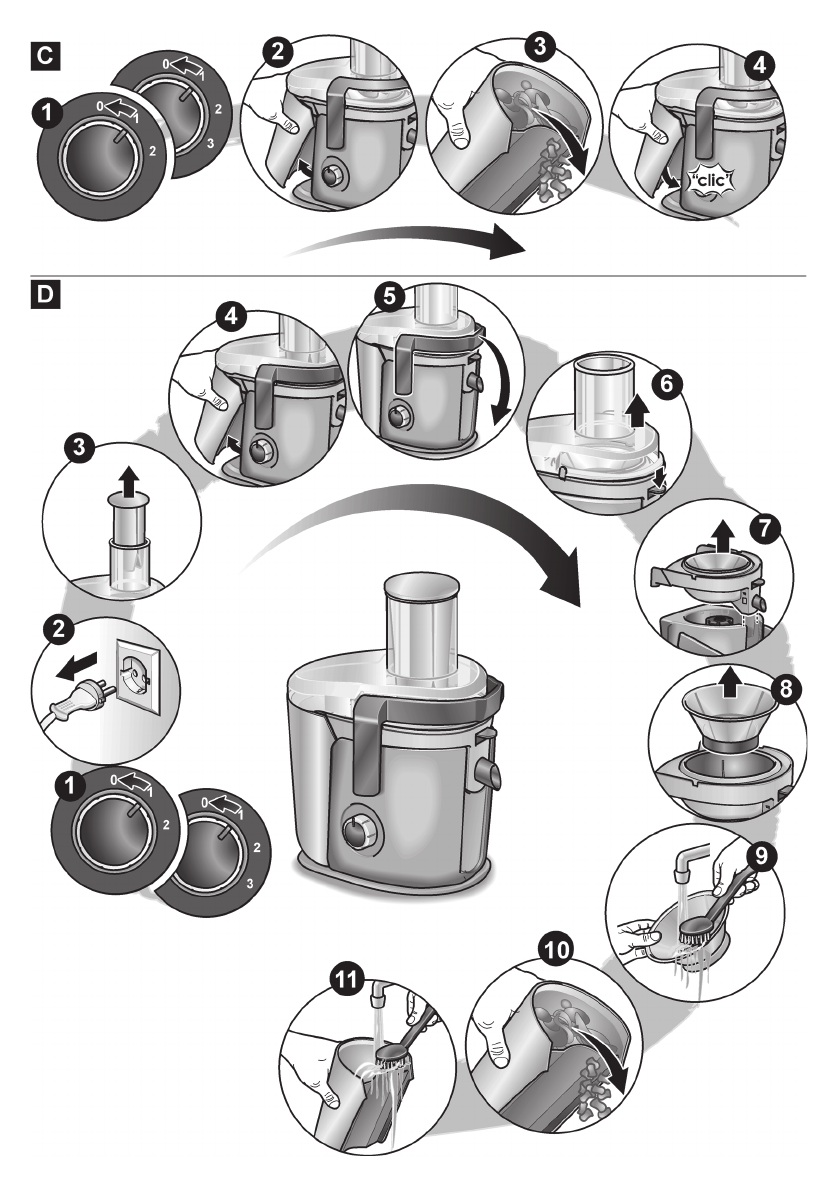 C

1
0
2

0
2
3

2

3

4
"clic"

D

4

5

6

3

7

2

8

1
0
2

0
2
3

9

10

11