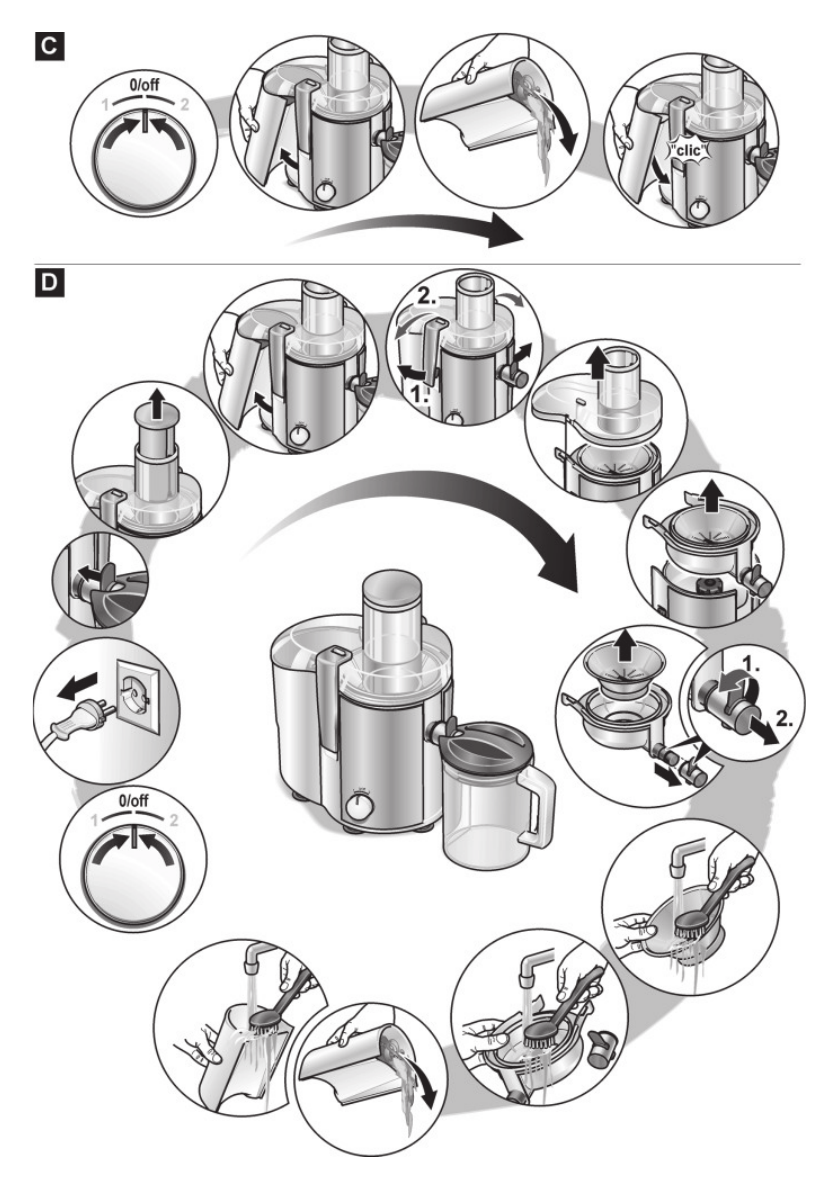 C

0/off
1 2

"clic"

D

2.
1.

1.
2.

0/off
1 2