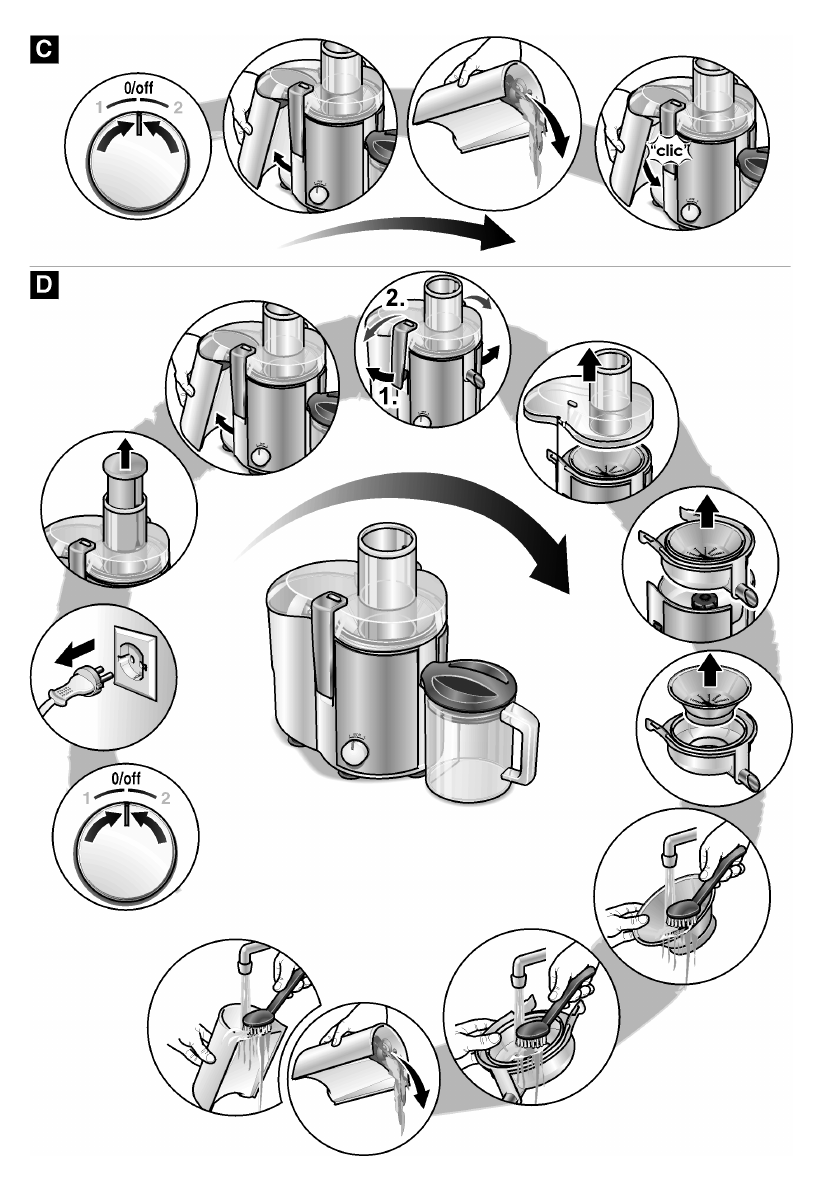 C

0/off
1 2

"clic"

D

2.
1.

0/off
1 2