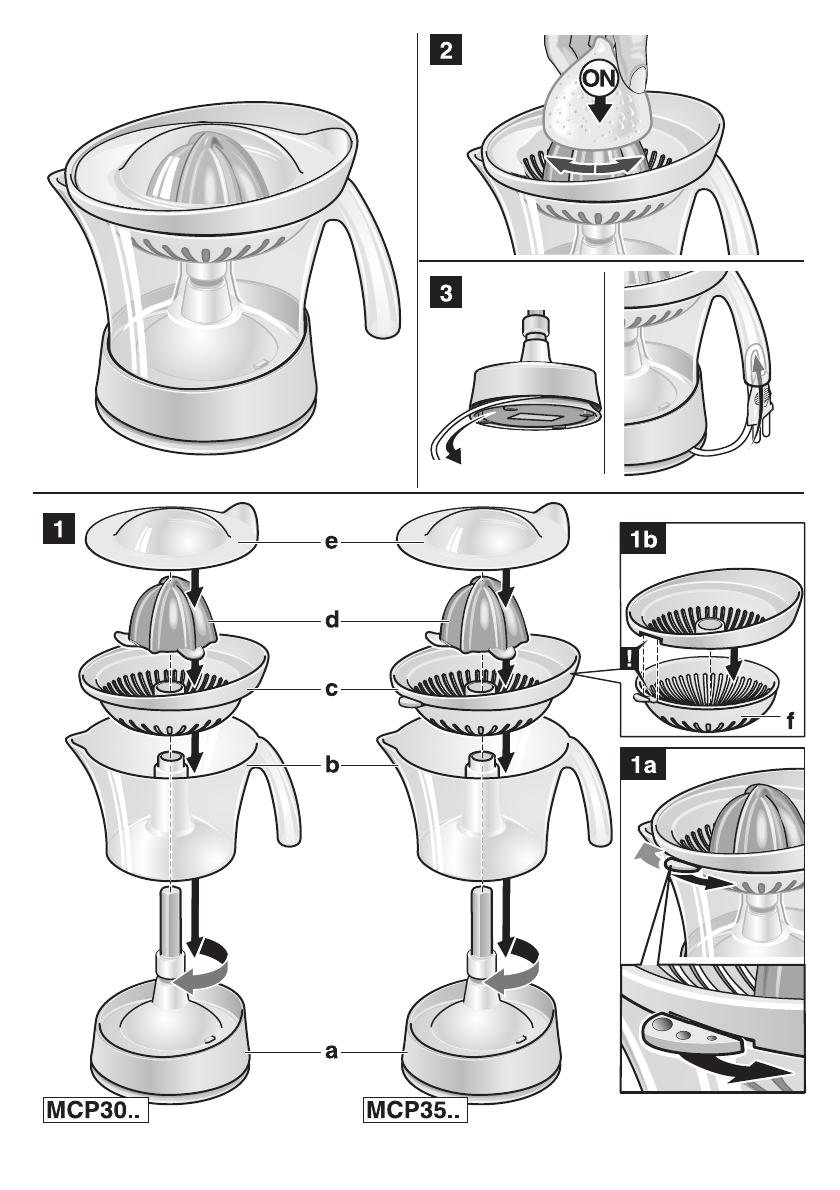 2

ON

3

1

e

d

c

b

a

MCP30..

MCP35..

1b

!

f

1a