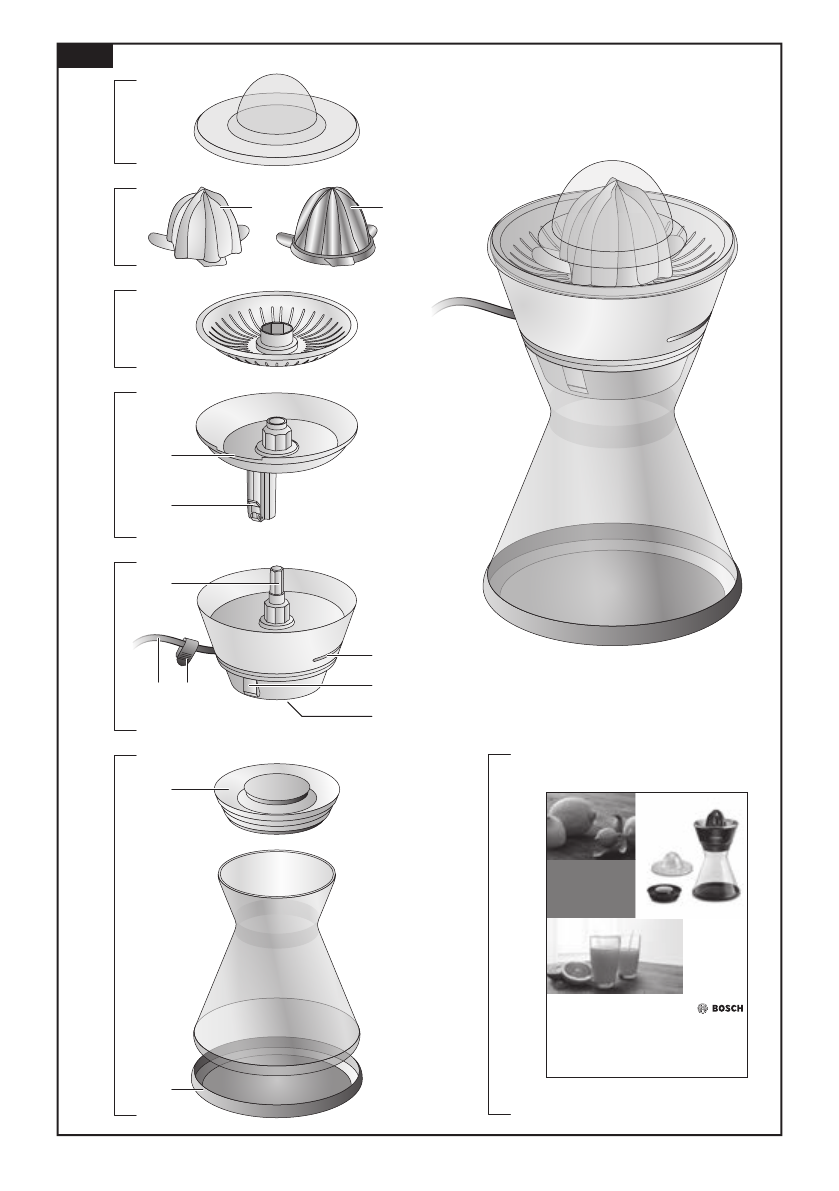 BOSCH