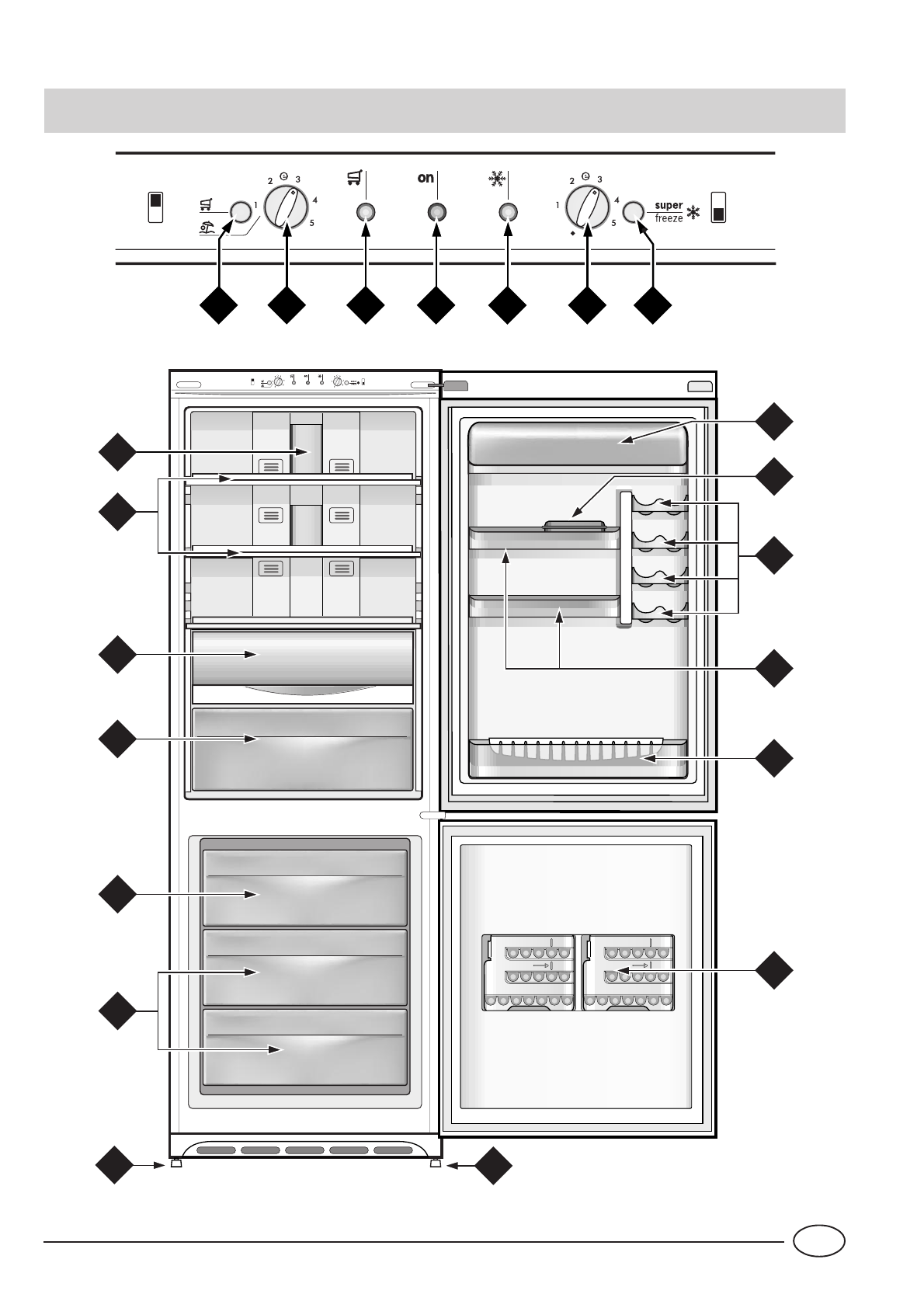 1
2 3
4
5
on
1
2 3
4
5
super
freeze