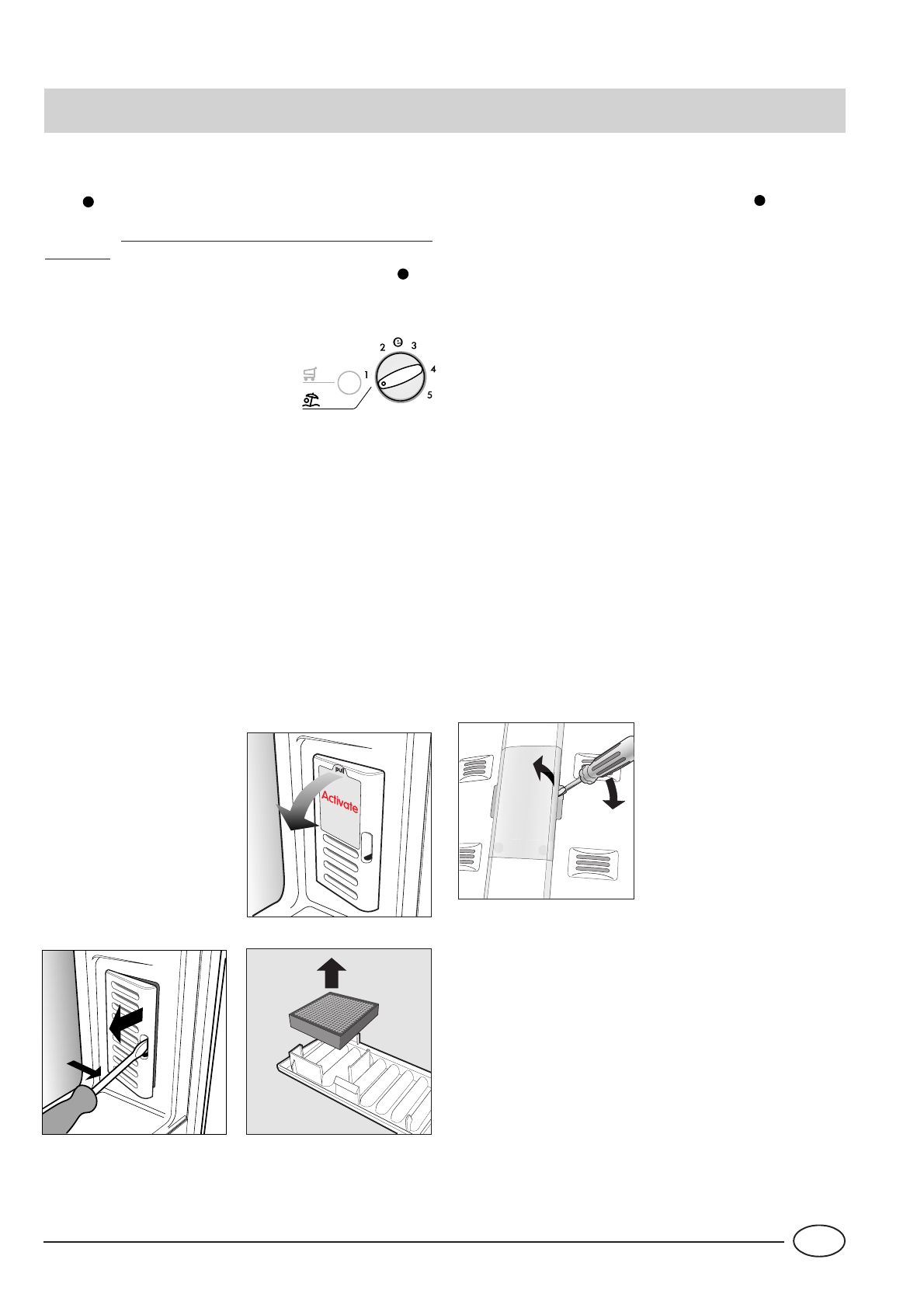 2 3
1 4
5

Pull
Activate