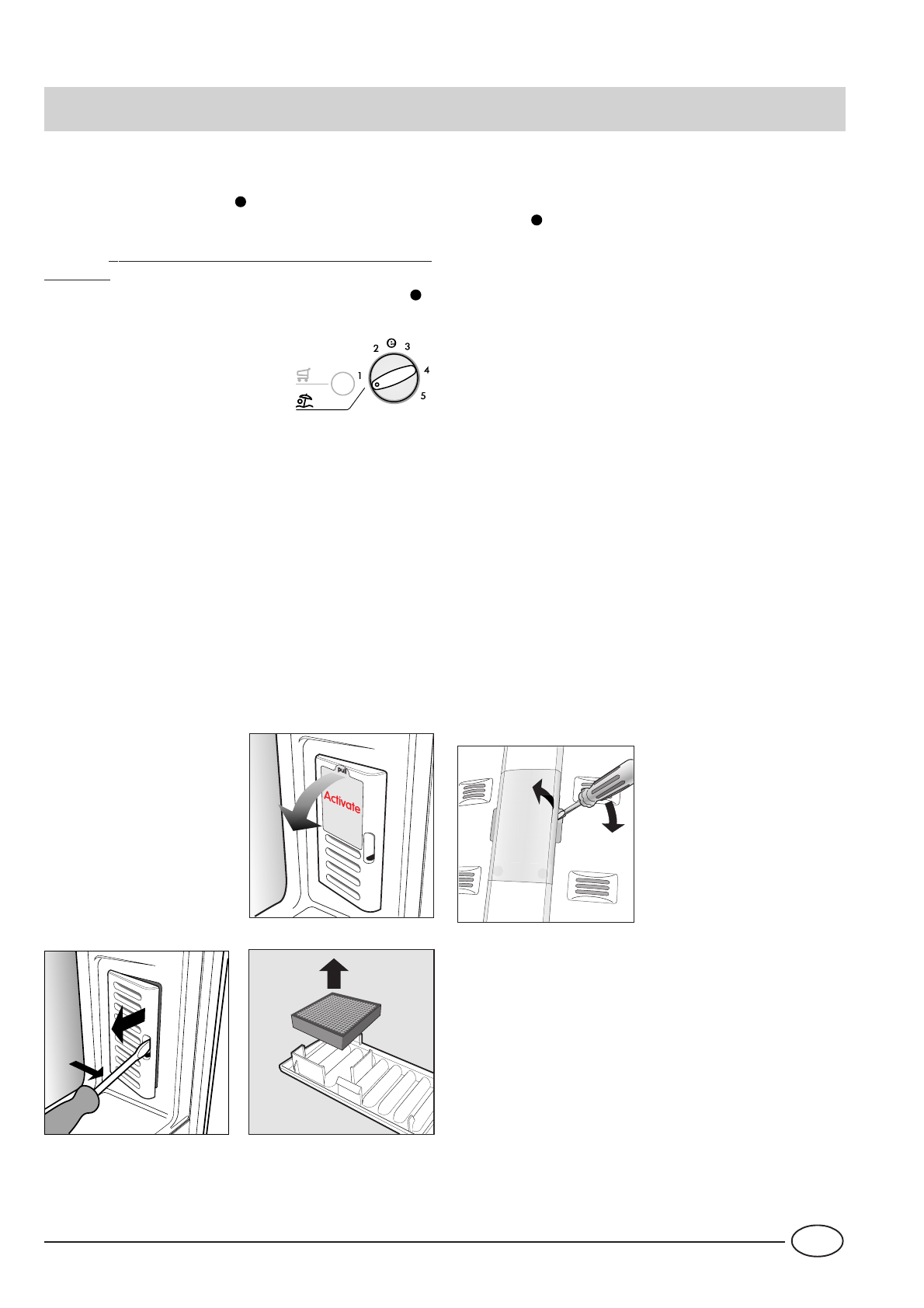 2 3
1 4
5
pull
Activate