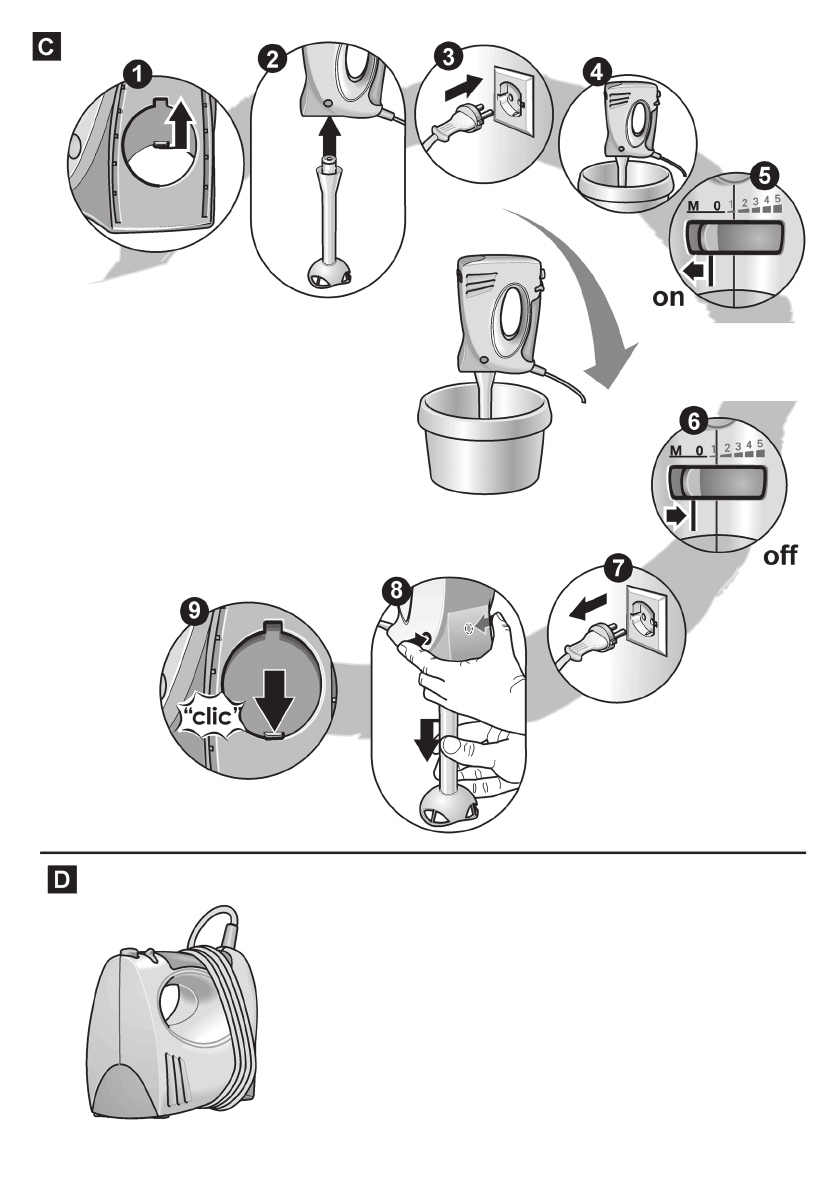 C

1

2

3

4

5

M 0 1 2 3 4 5

on

6

M 0 1 2 3 4 5

off

7

8

9

"clic"

D