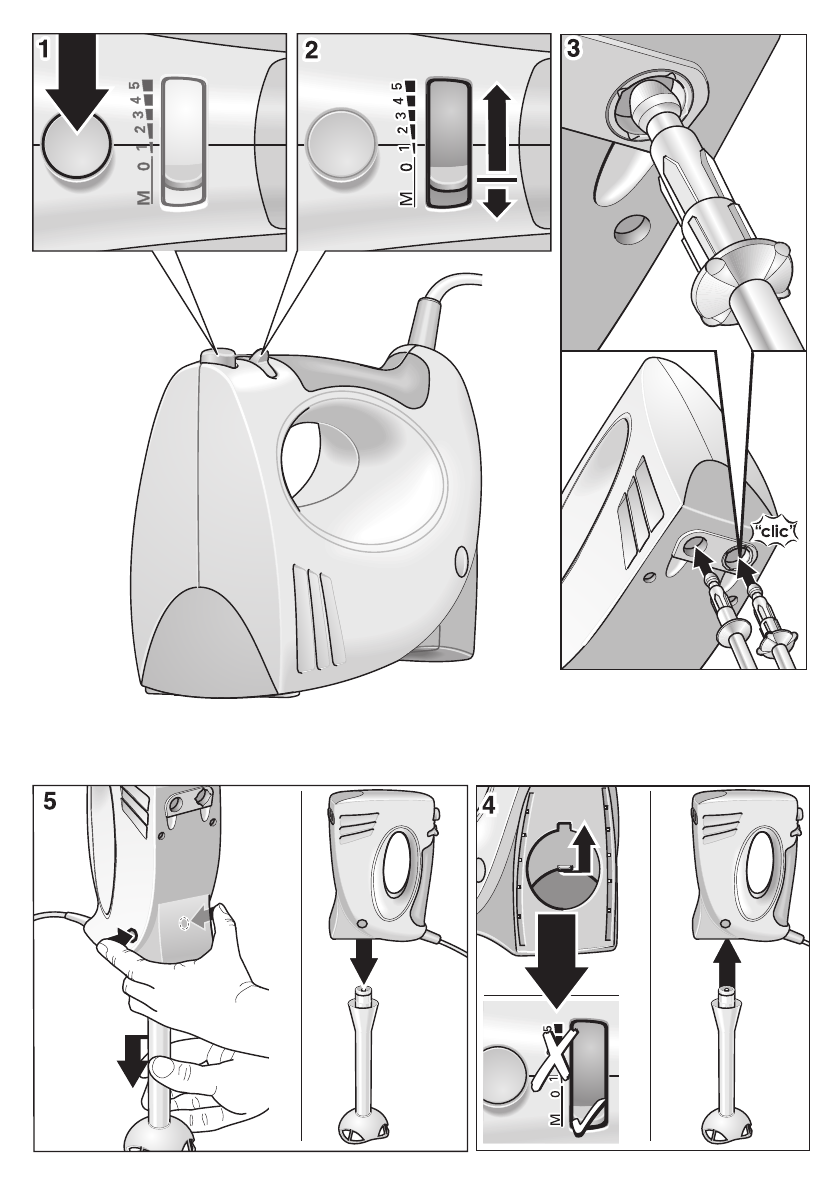 1

M 0 1 2 3 4 5

2

M 0 1 2 3 4 5

3

"clic"

5

4

M 0 1 5