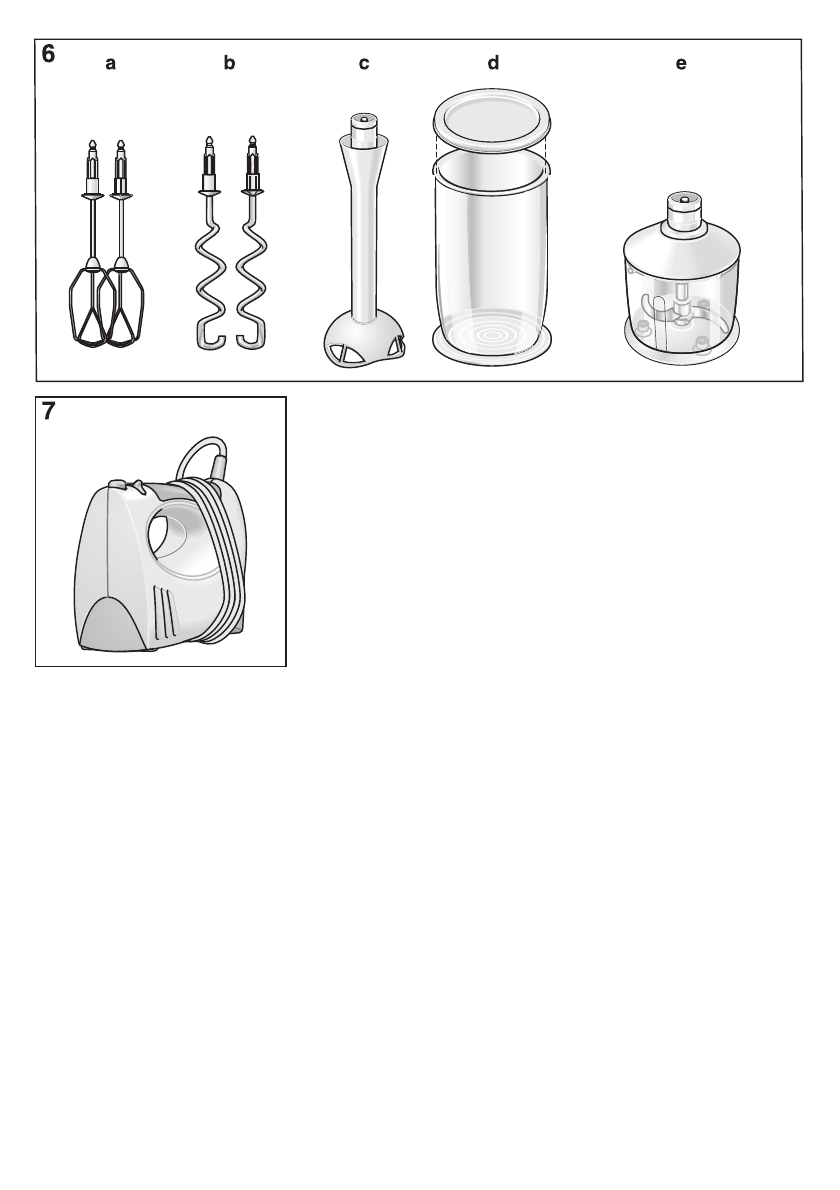 6
a
b
c
d
e

7