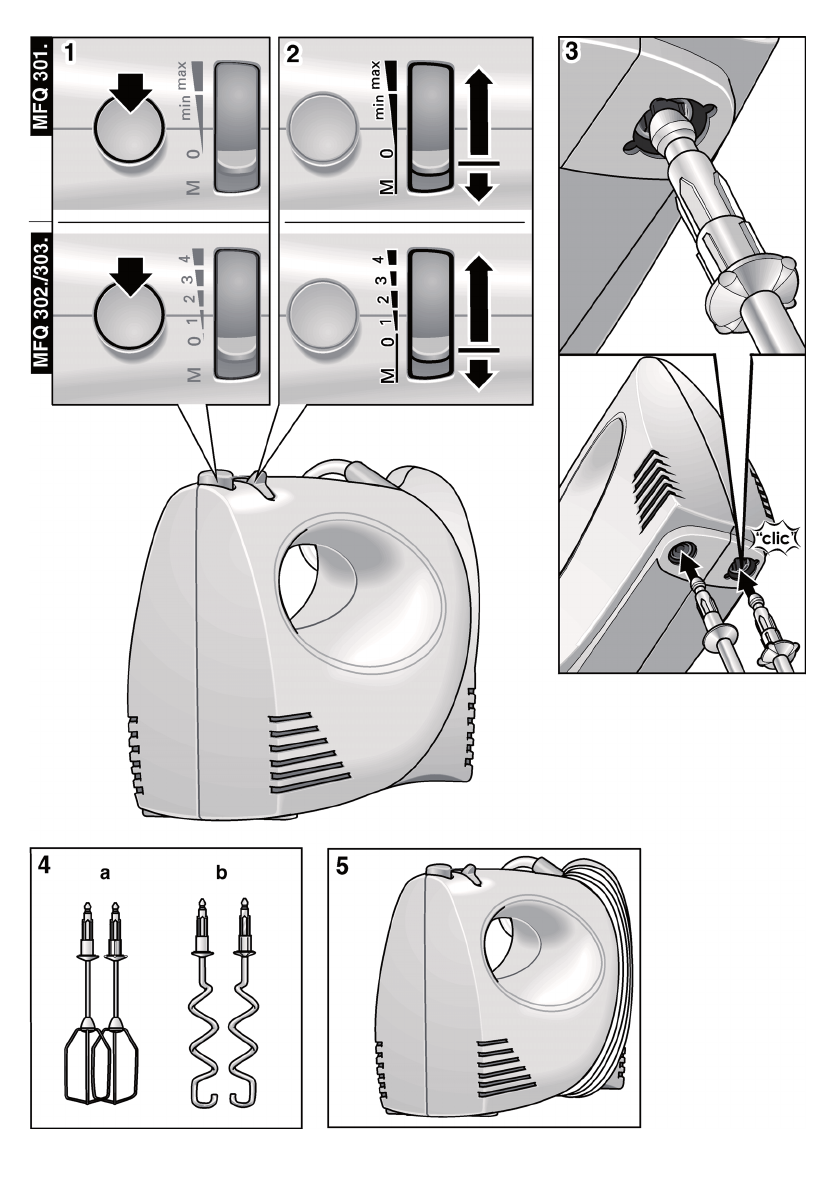 MFQ 301.

1

M 0 min max

2

M 0 min max

MFQ 302./303.

M 0 1 2 3 4

M 0 1 2 3 4

3

"clic"

4

a

b

5