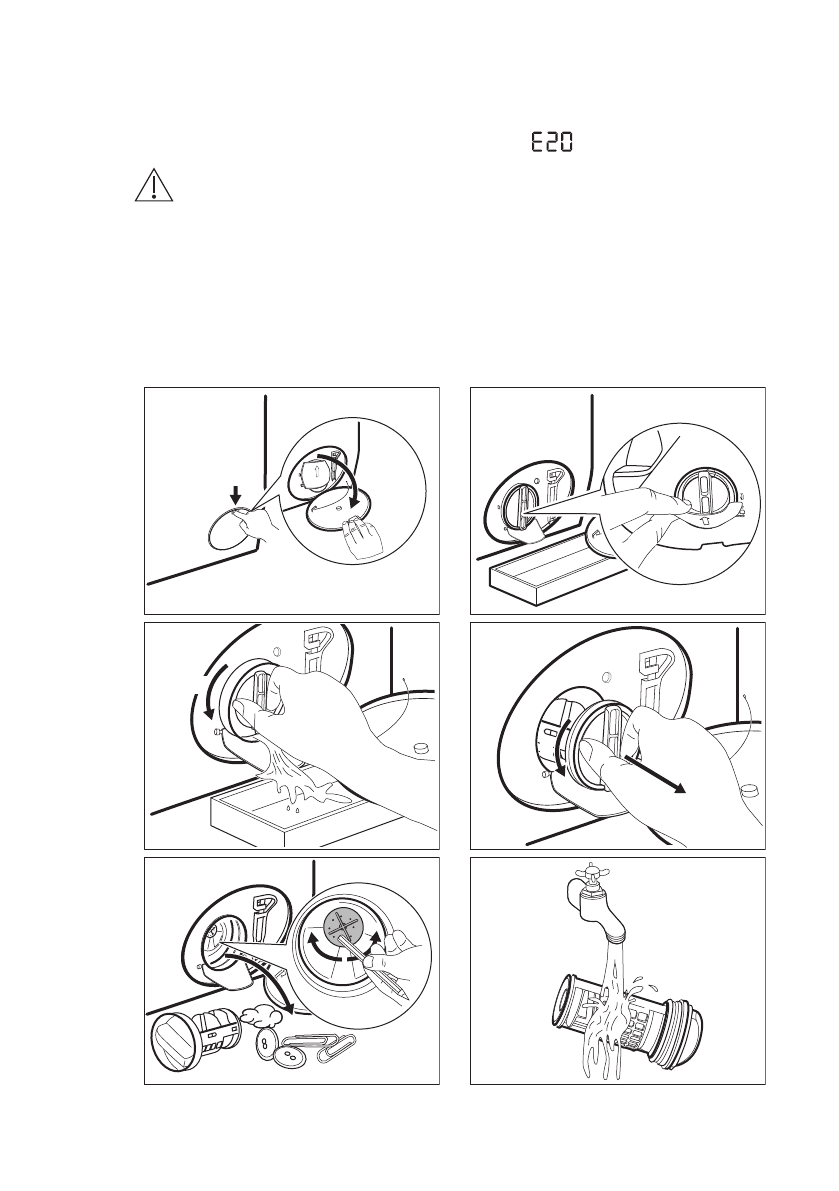 E20