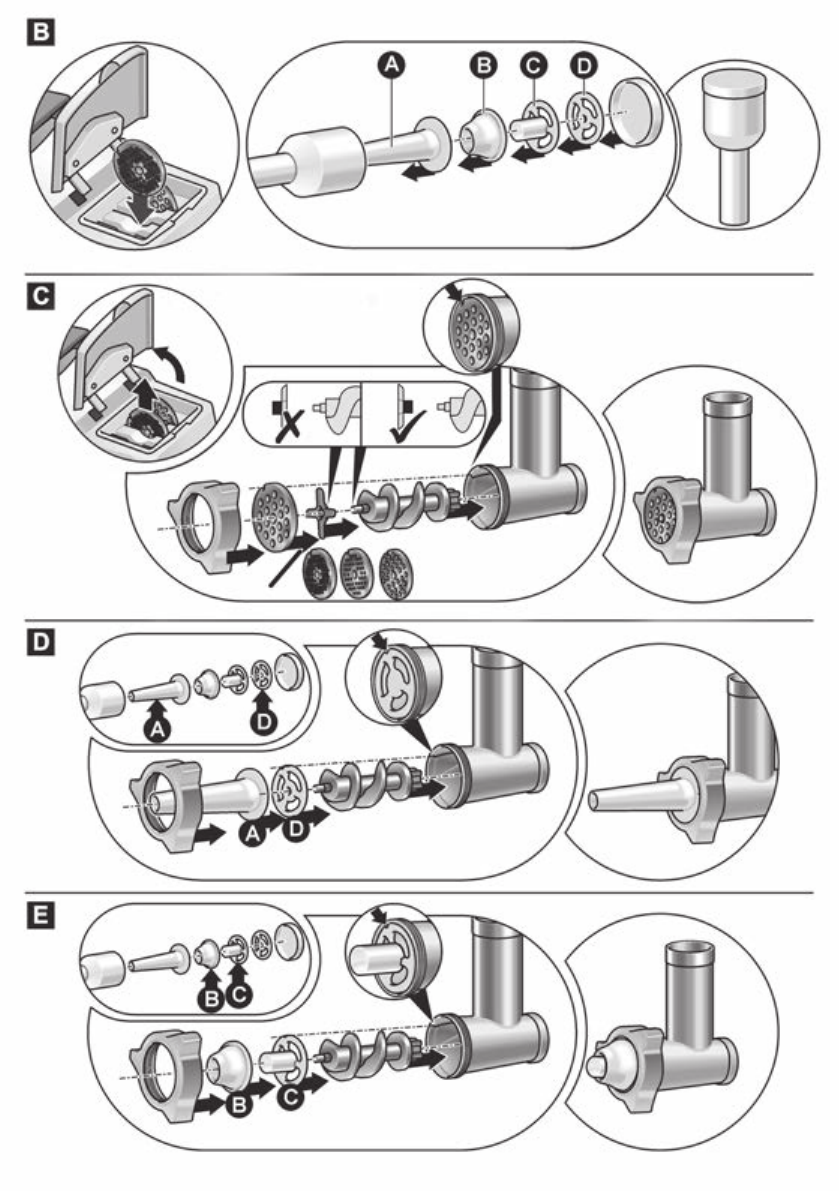 B

A B C D

C

D

A D

A D

E

B C

B C