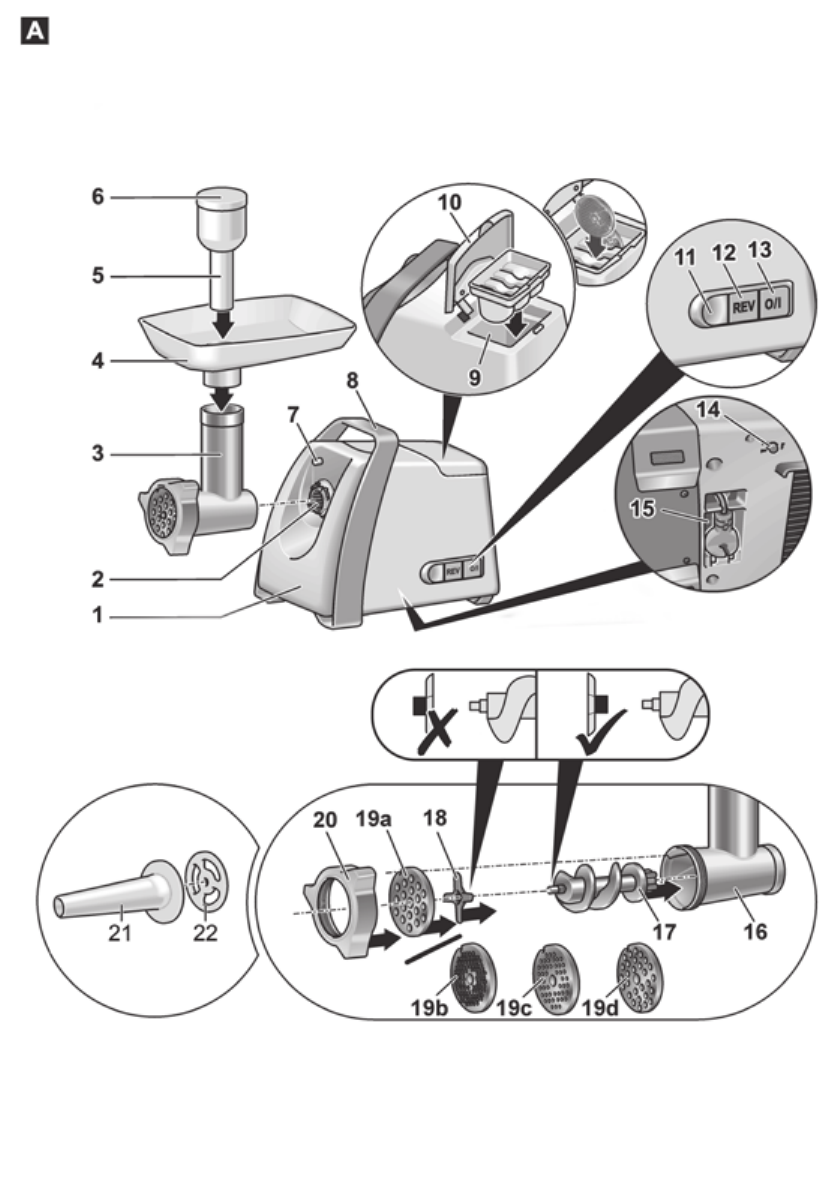 A

6
5
4
3
2
1
7
8
10
9
11
12
13
REV
O/I
14
15
REV
O/I

20
19a
18
17
16
19b
19c
19d
21
22