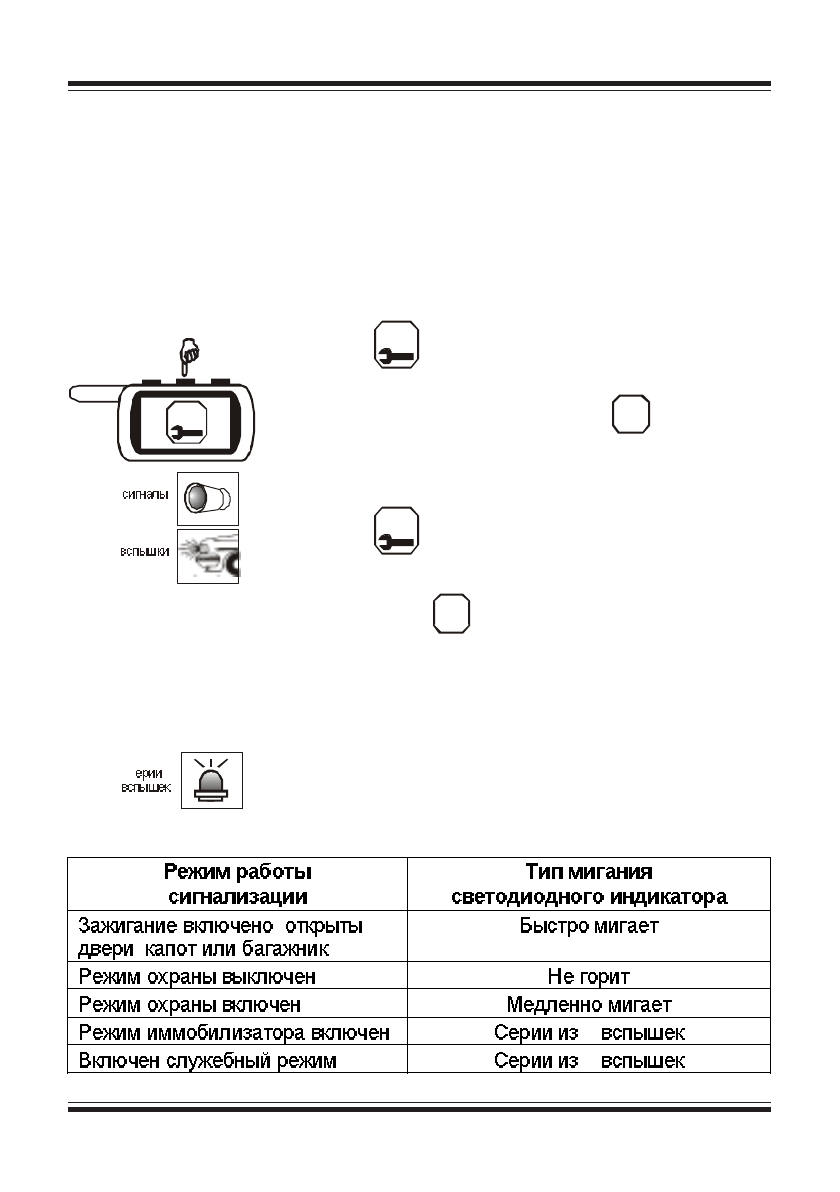 сигналы

вспышки

ерии вспышек

| Режим работы сигнализации | Тип мигания светодиодного индикатора |
|---|---|
| Зажигание включено открыты двери капот или багажник | Быстро мигает |
| Режим охраны выключен | Не горит |
| Режим охраны включен | Медленно мигает |
| Режим иммобилизатора включен | Серии из вспышек |
| Включен служебный режим | Серии из вспышек |