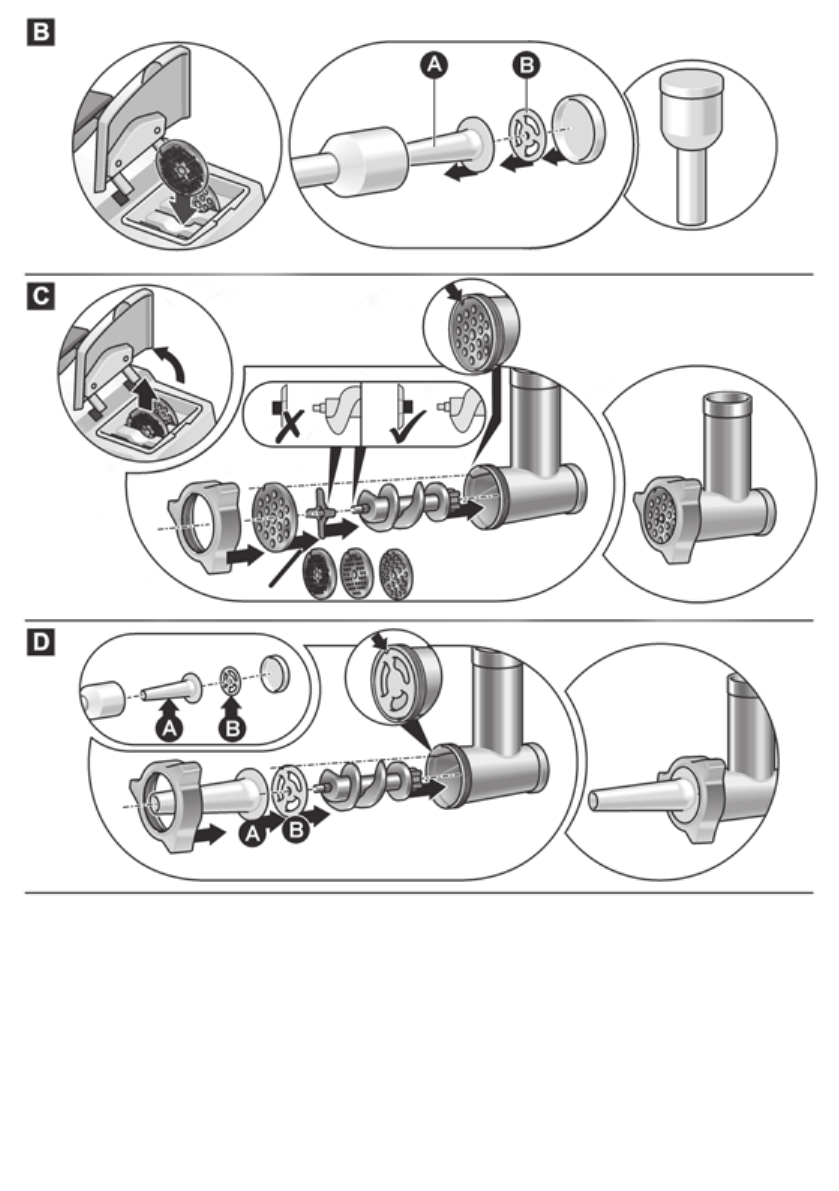 B

A B

C

D

A B

A B