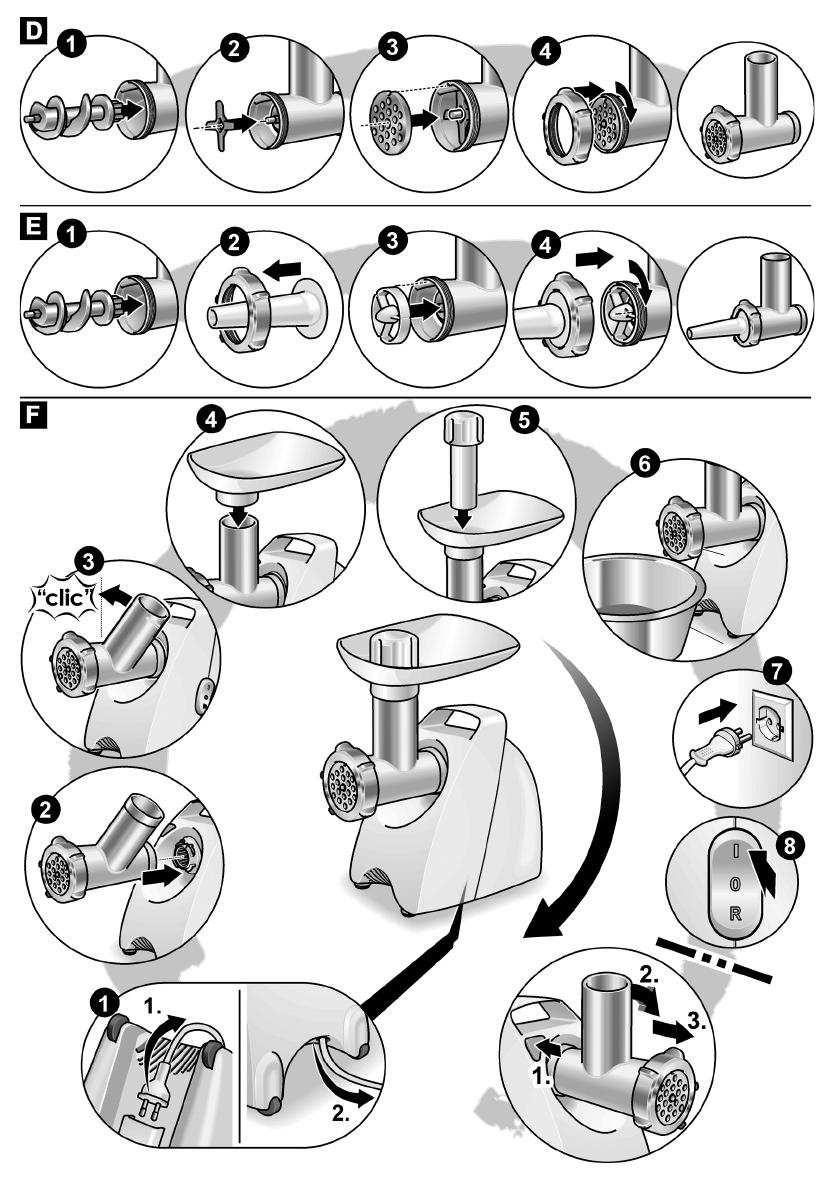 D
1
2
3
4

E
1
2
3
4

F
4
5
6
3
"clic"
7
2
8
I
0
R
1
1.
2.
2.
3.
1.