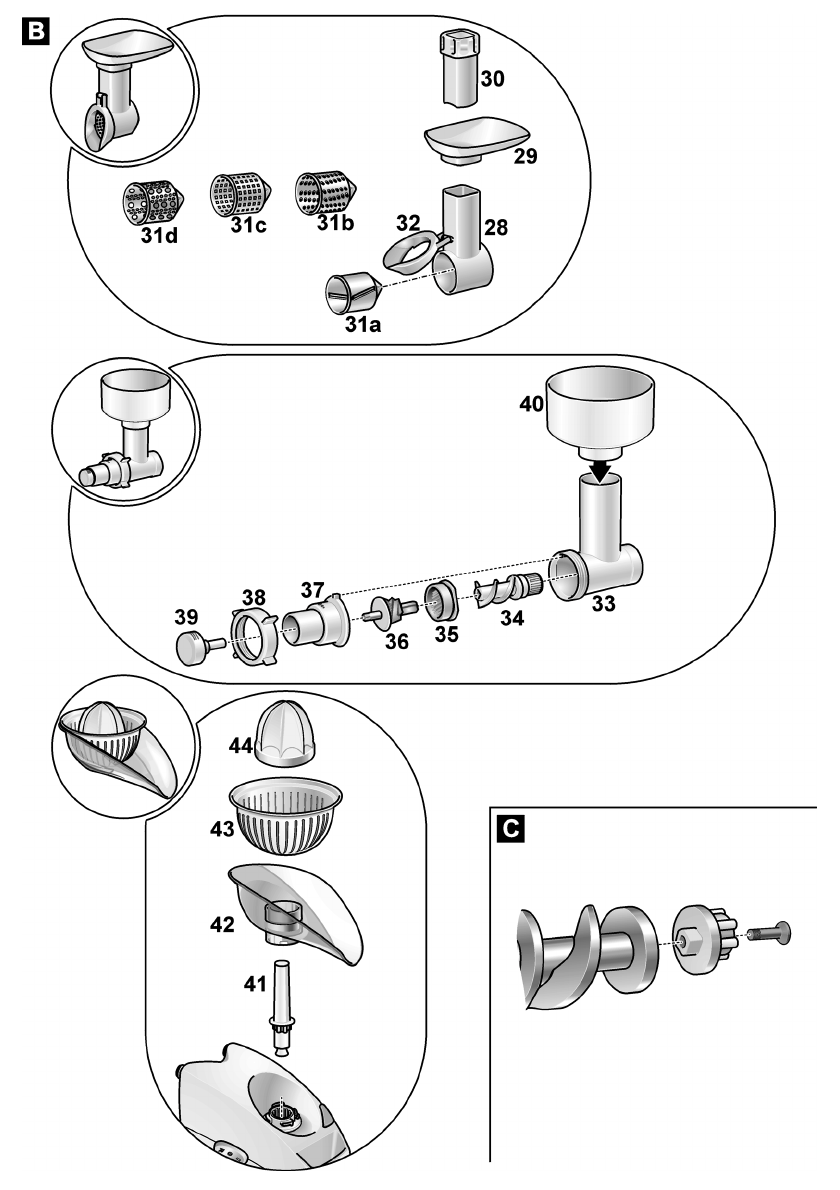 B

30

29

31d 31c 31b

32 28

31a

40

39 38 37 36 35 34 33

44

43

42

41

C