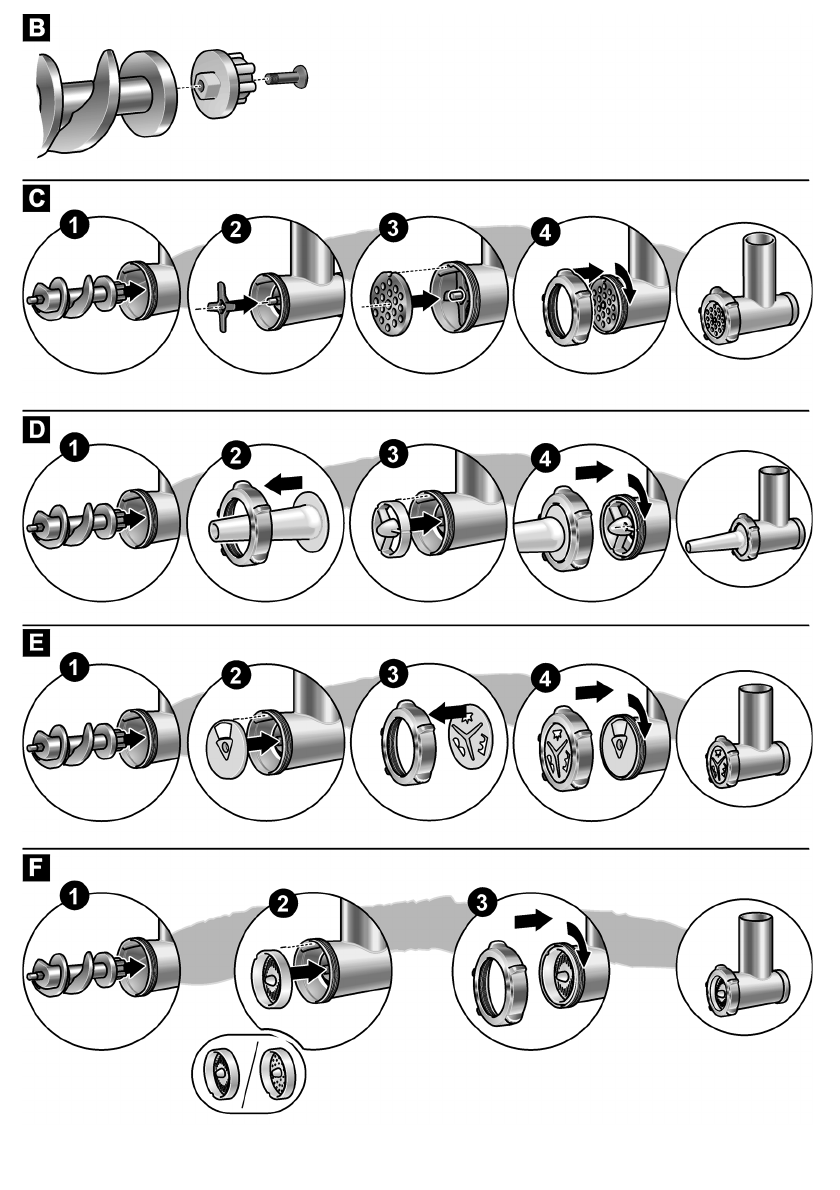 B

C
1
2
3
4

D
1
2
3
4

E
1
2
3
4

F
1
2
3