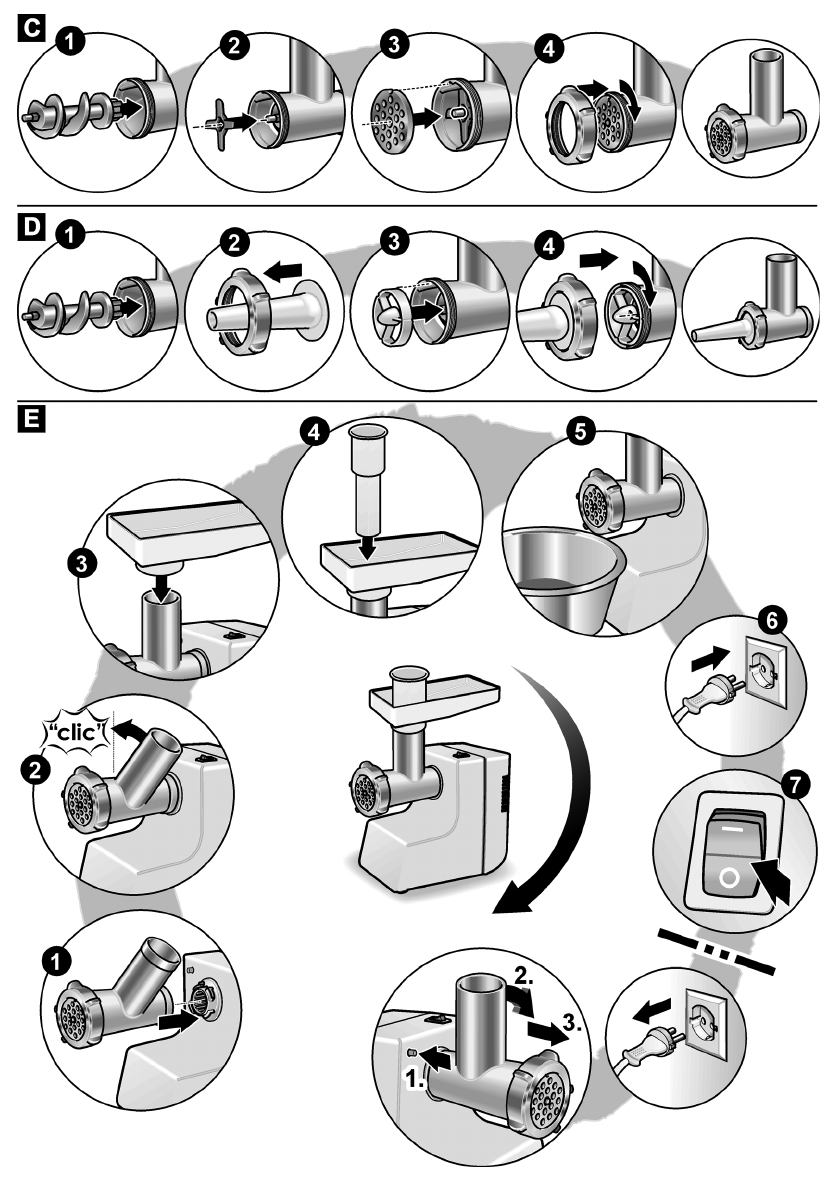 C
1
2
3
4

D
1
2
3
4

E
4
5
3
6
"clic"
2
7
1
2.
3.
1.