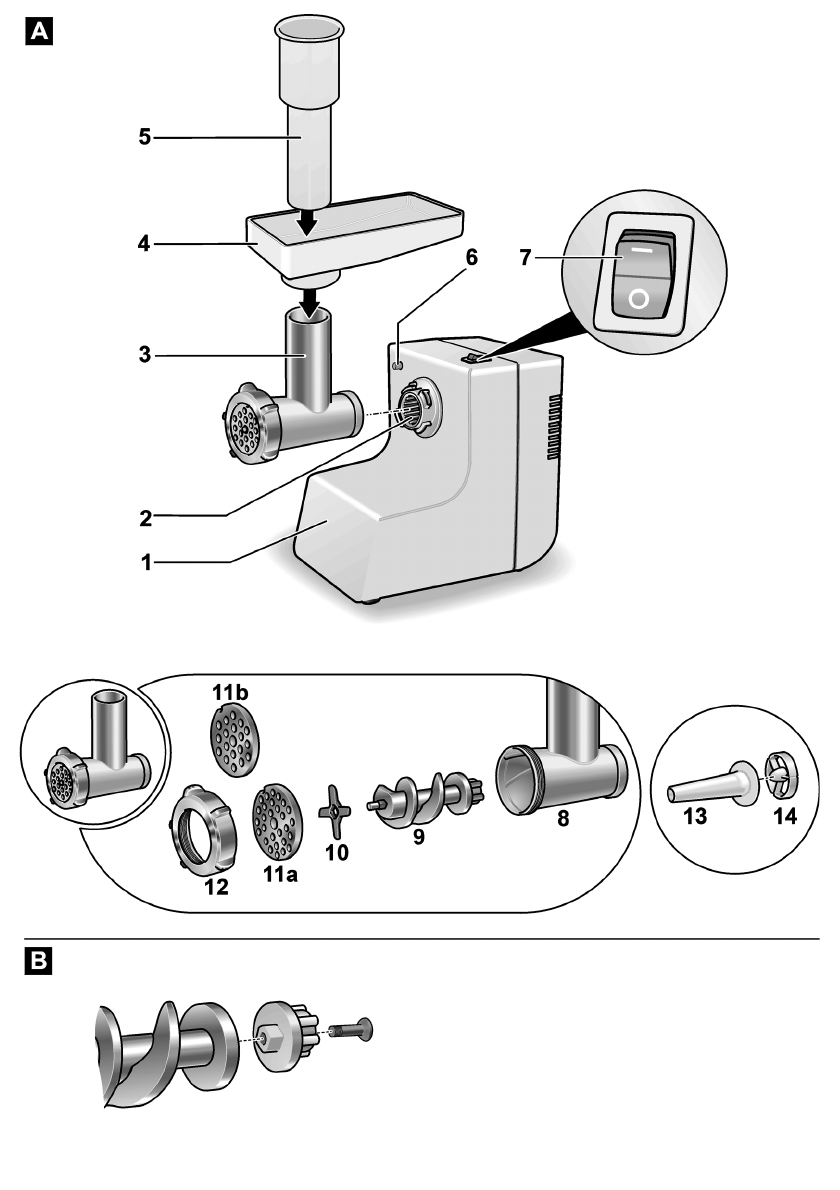 A

5

4

6

7

3

2

1

11b

12

11a

10

9

8

13

14

B