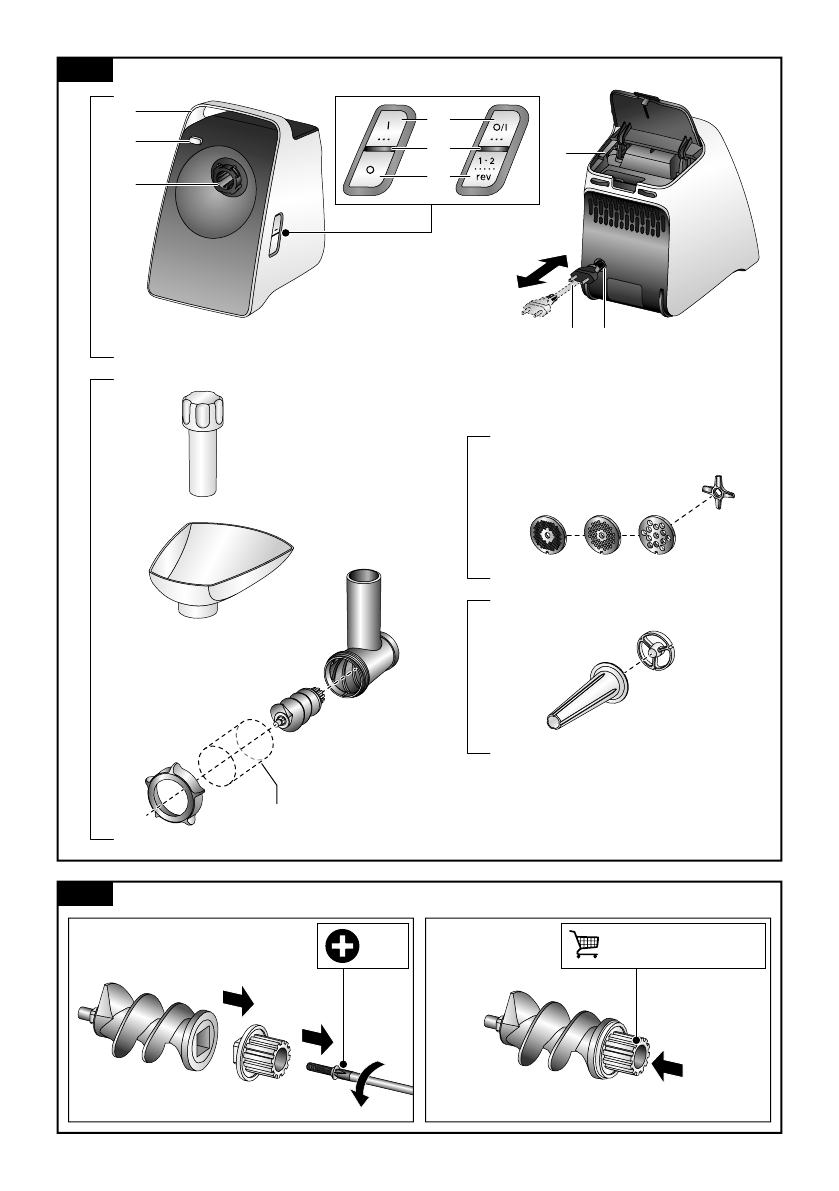 I
O
O/I
1 · 2
rev