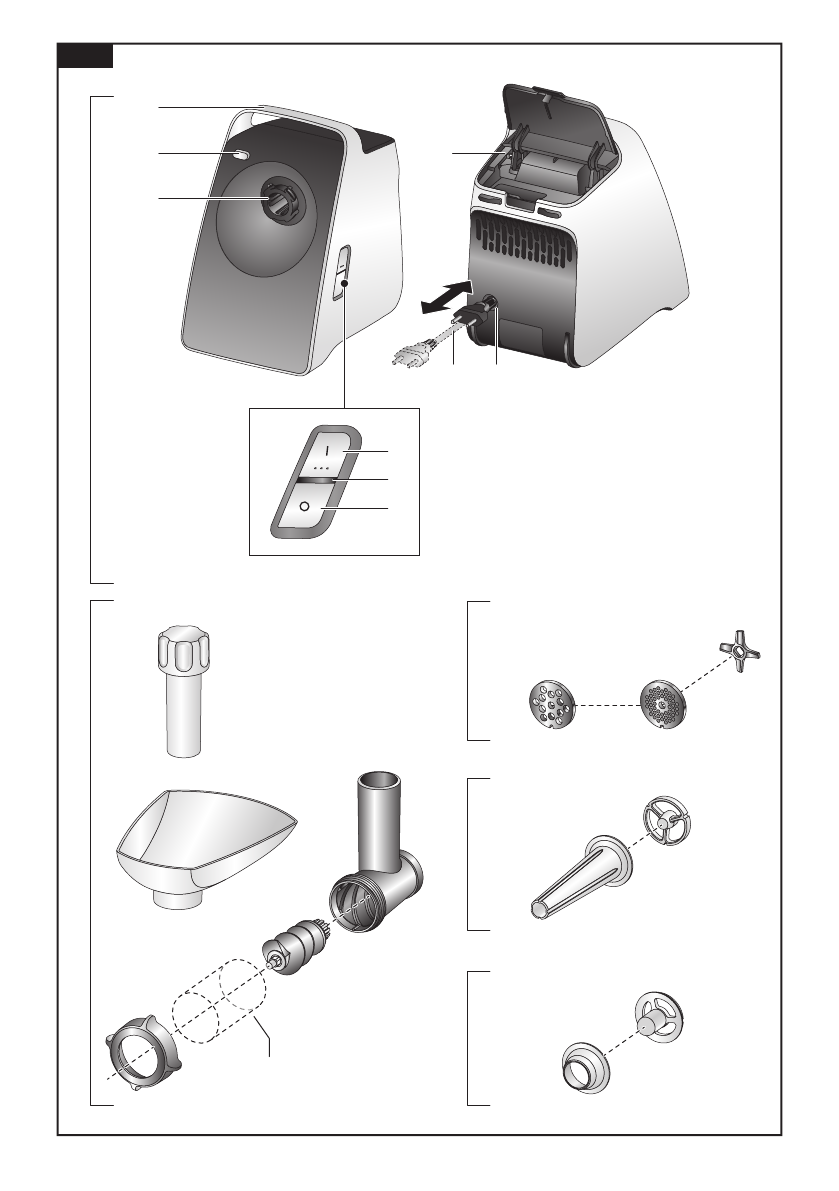 I

O