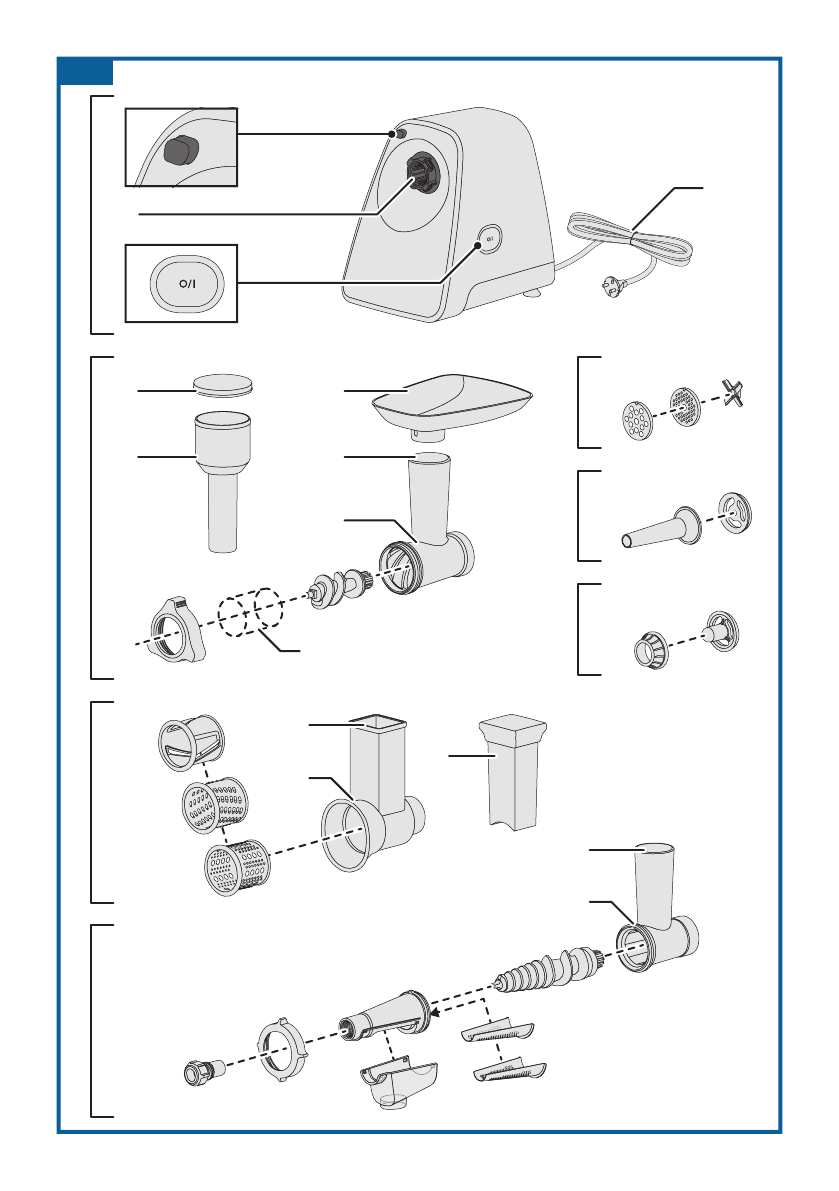 O/I