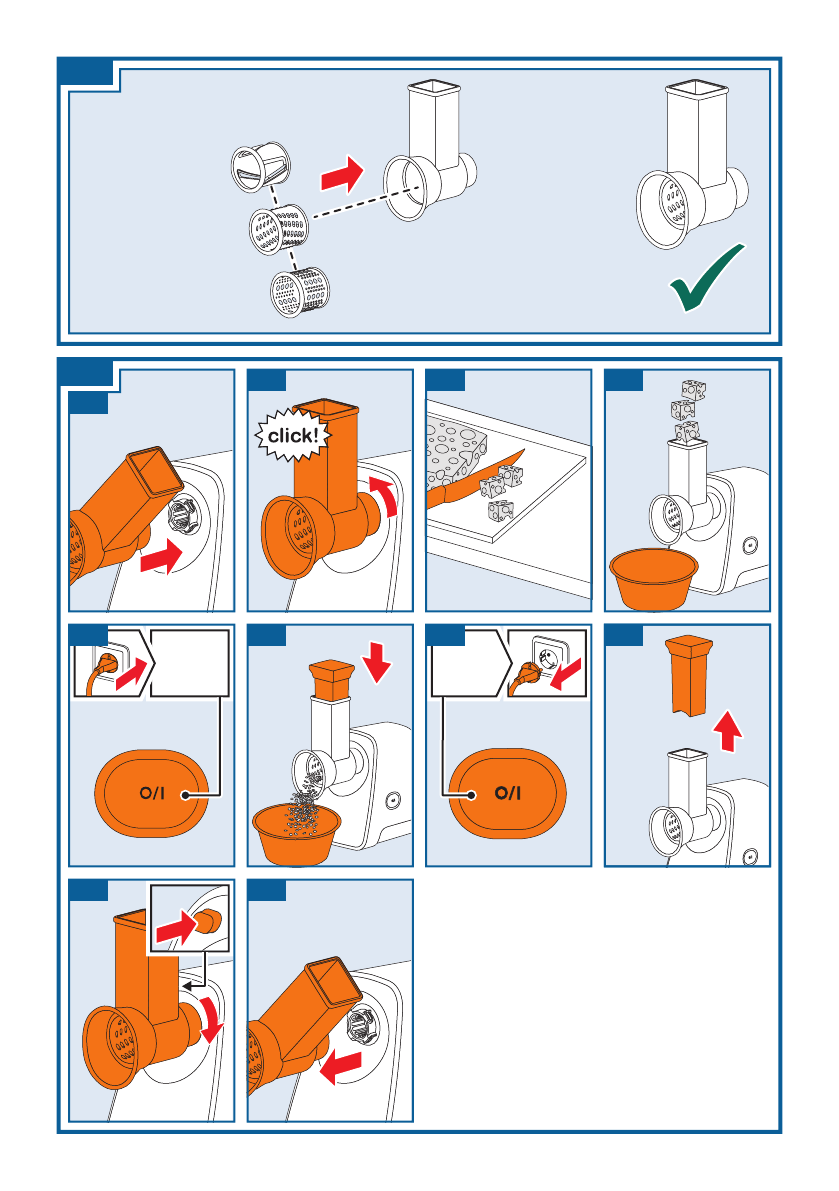 click!

O/I

O/I