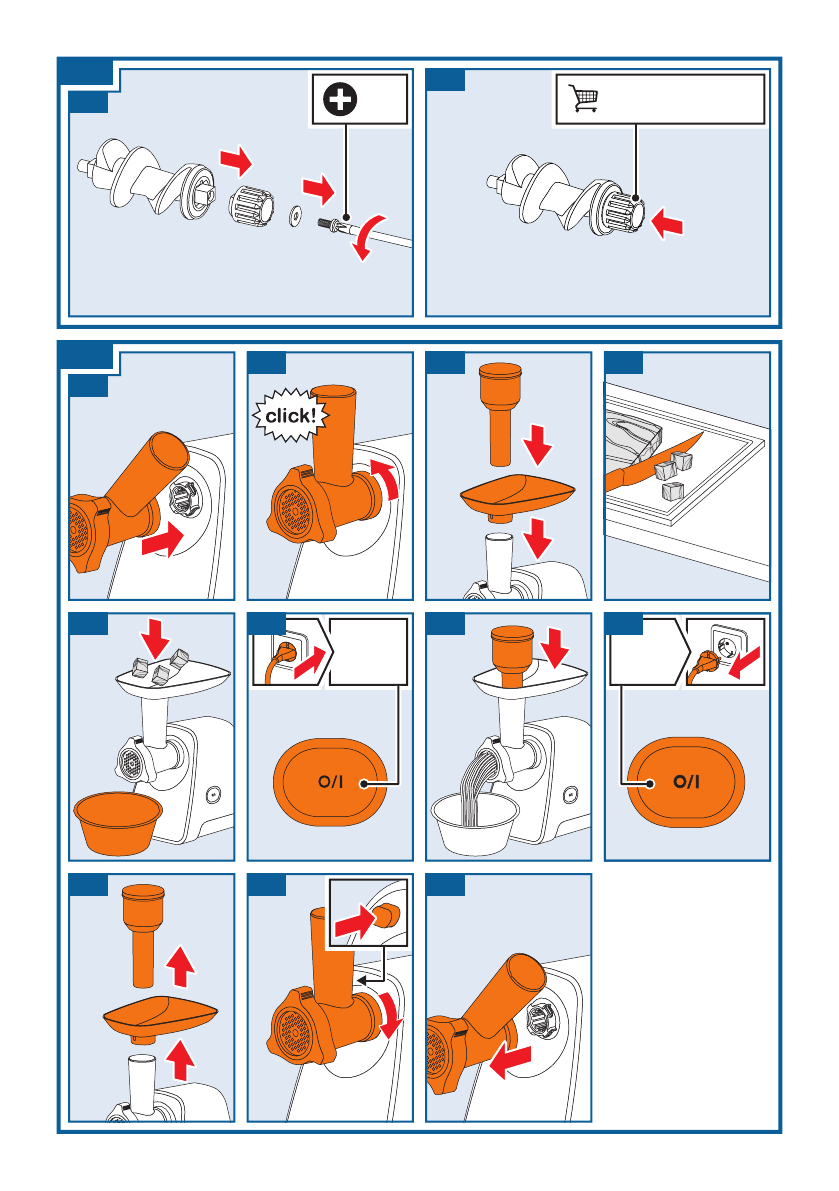 click!

O/I

O/I