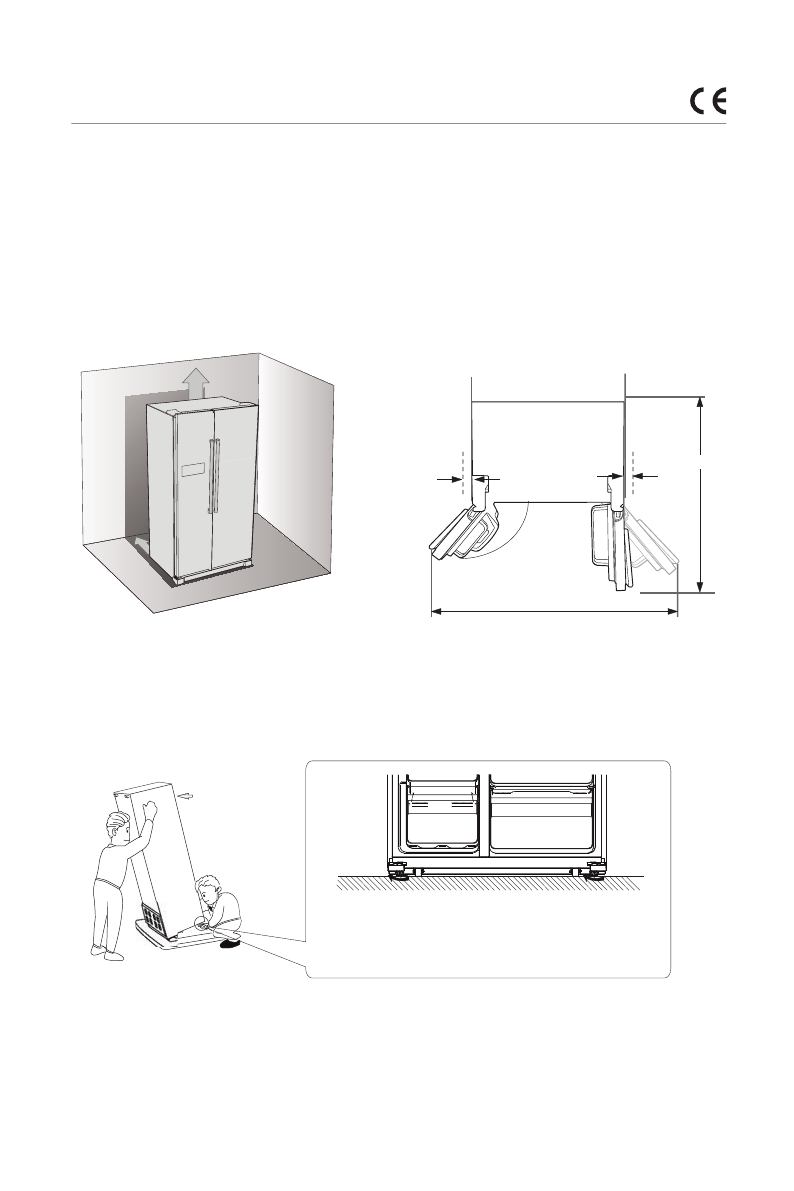 CE