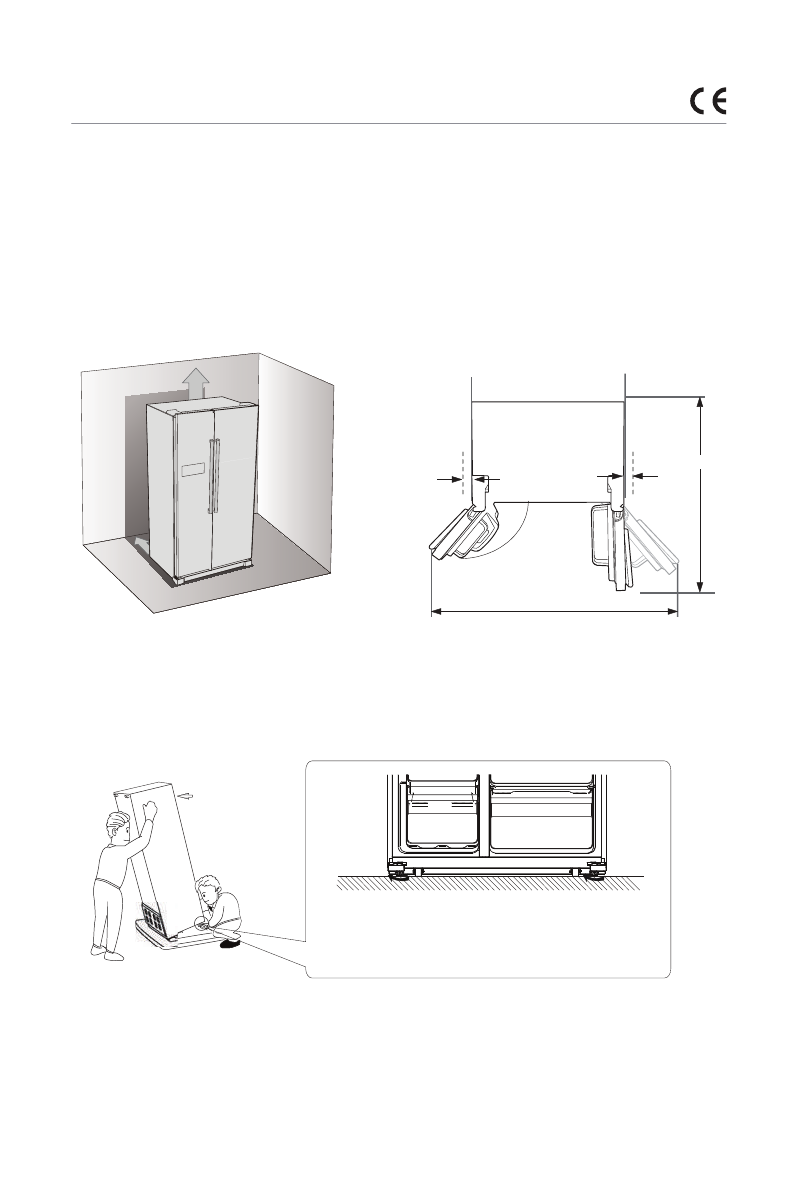 CE