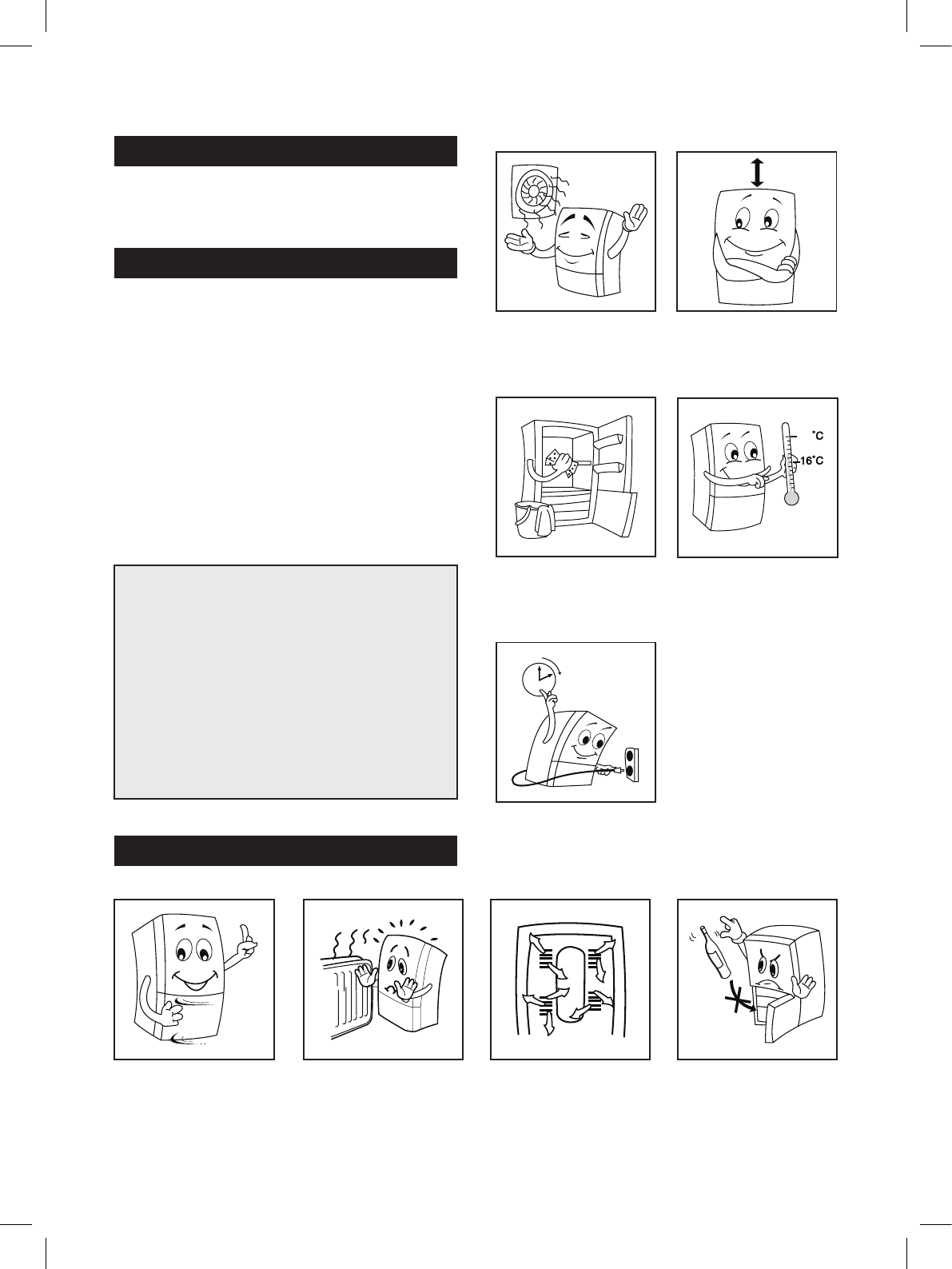 °C

16°C